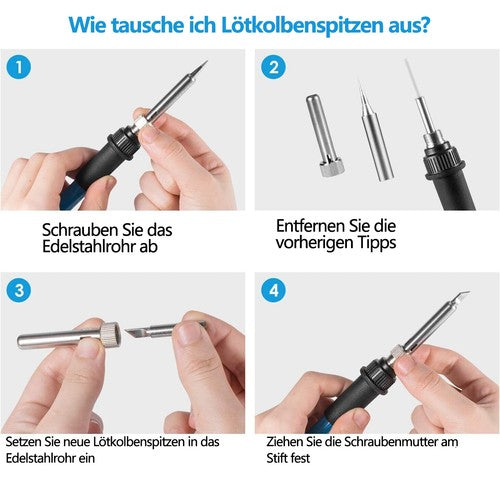 Wie tausche ich Lötkolbenspitzen aus?

1

Schrauben Sie das Edelstahlrohr ab

2

Entfernen Sie die vorherigen Tipps

3

Setzen Sie neue Lötkolbenspitzen in das Edelstahlrohr ein

4

Ziehen Sie die Schraubenmutter am Stift fest