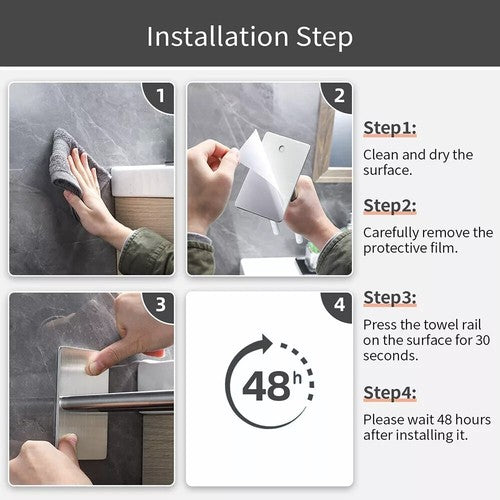 Installation Step

1

2

3

4

48h

Step1:

Clean and dry the surface.

Step2:

Carefully remove the protective film.

Step3:

Press the towel rail on the surface for 30 seconds.

Step4:

Please wait 48 hours after installing it.