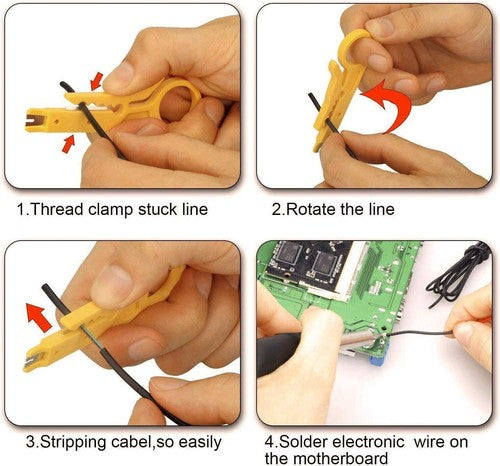 1.Thread clamp stuck line

2.Rotate the line

3.Stripping cabel,so easily

4.Solder electronic wire on the motherboard