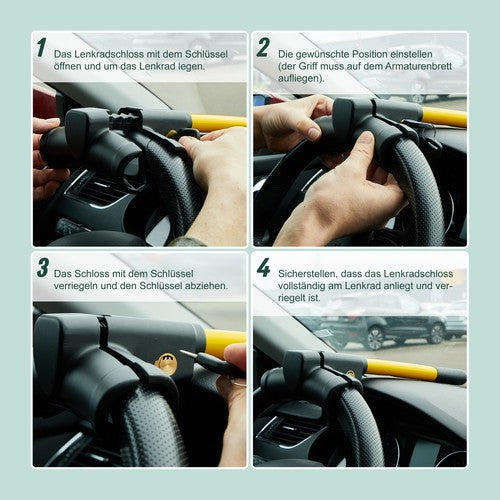 1
Das Lenkradschloss mit dem Schlüssel öffnen und um das Lenkrad legen.

2
Die gewünschte Position einstellen (der Griff muss auf dem Armaturenbrett aufliegen).

3
Das Schloss mit dem Schlüssel verriegeln und den Schlüssel abziehen.

4
Sicherstellen, dass das Lenkradschloss vollständig am Lenkrad anliegt und verriegelt ist.