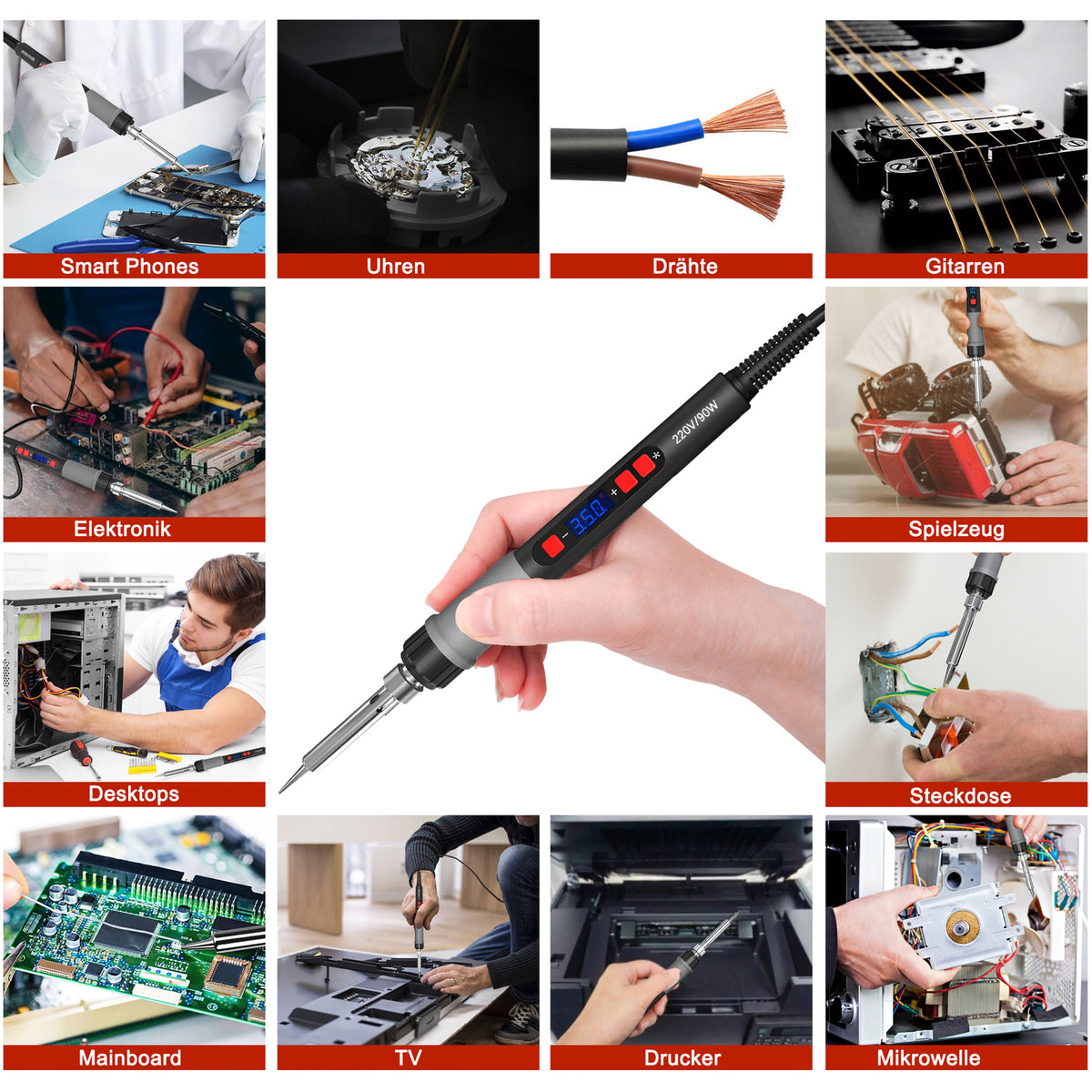 Smart Phones

Uhren

Drähte

Gitarren

Elektronik

220V/90W

350

Spielzeug

Desktops

Steckdose

Mainboard

TV

Drucker

Mikrowelle