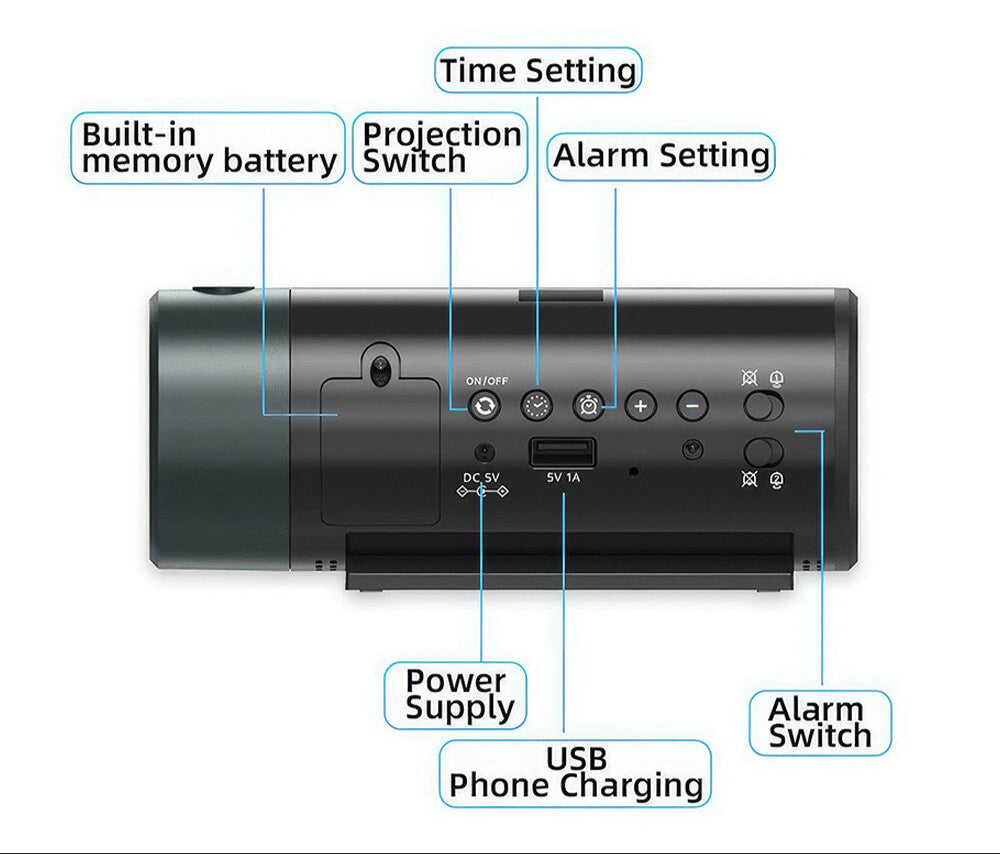 Time Setting

Built-in memory battery

Projection Switch

Alarm Setting

ON/OFF

+

−

DC 5V

5V 1A

Power Supply

USB Phone Charging

Alarm Switch