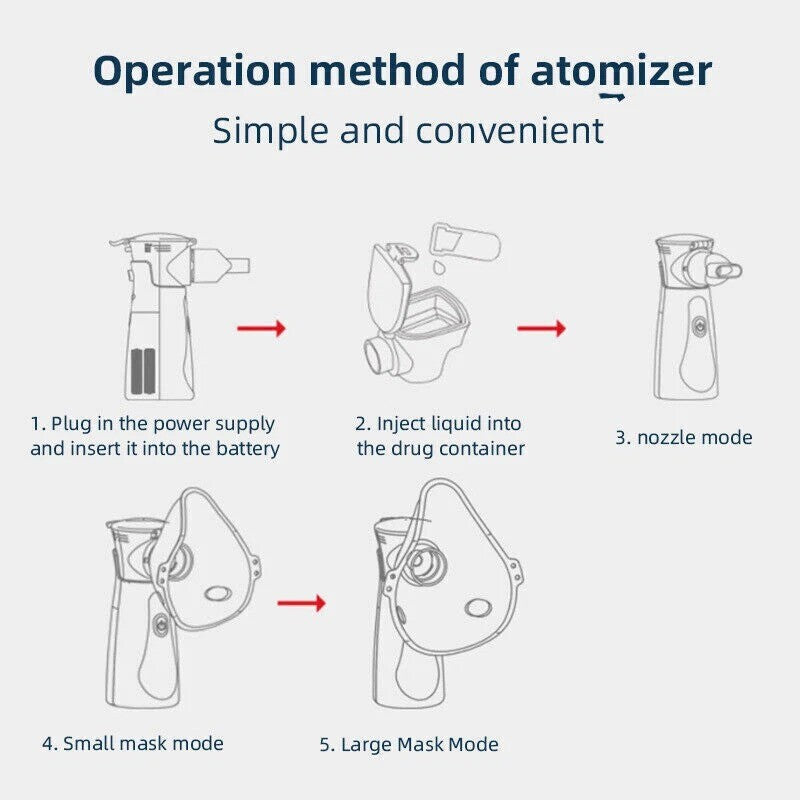 Operation method of atomizer

Simple and convenient

1. Plug in the power supply and insert it into the battery

2. Inject liquid into the drug container

3. nozzle mode

4. Small mask mode

5. Large Mask Mode