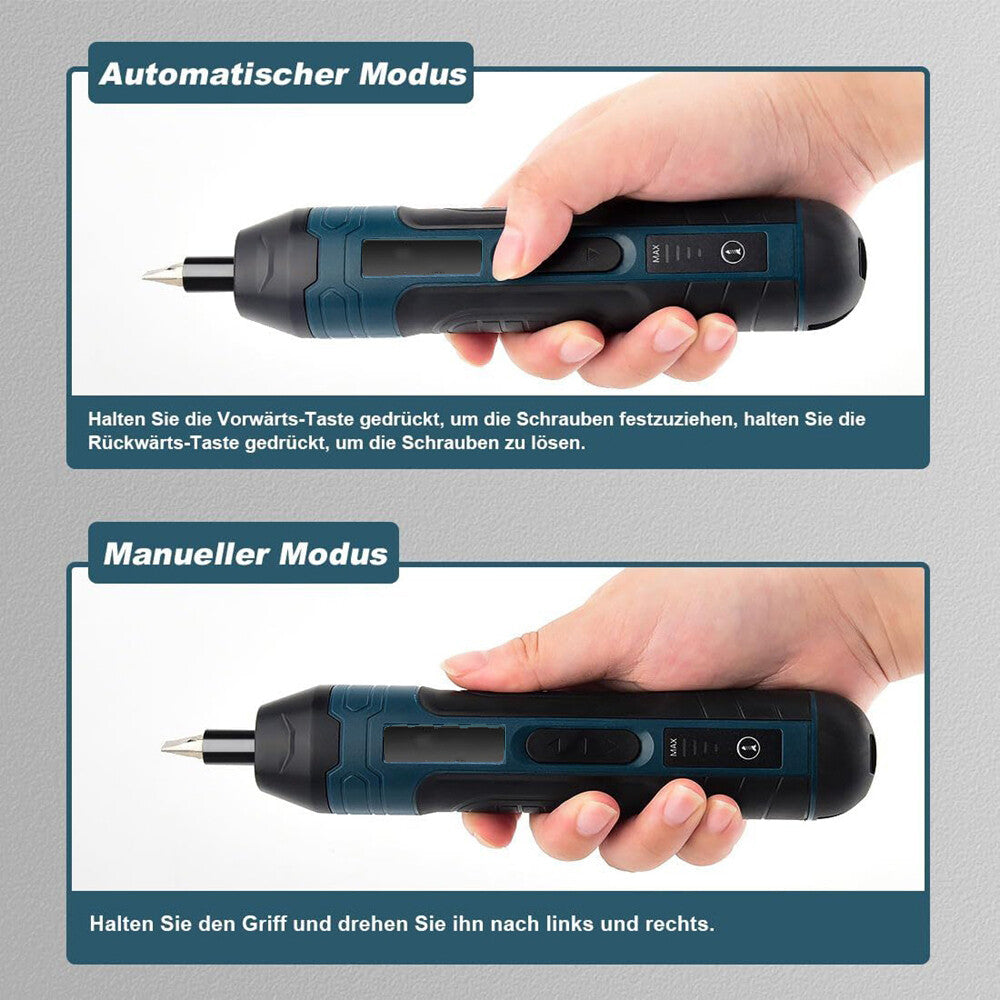 Automatischer Modus

MAX

Halten Sie die Vorwärts-Taste gedrückt, um die Schrauben festzuziehen, halten Sie die Rückwärts-Taste gedrückt, um die Schrauben zu lösen.

Manueller Modus

MAX

Halten Sie den Griff und drehen Sie ihn nach links und rechts.