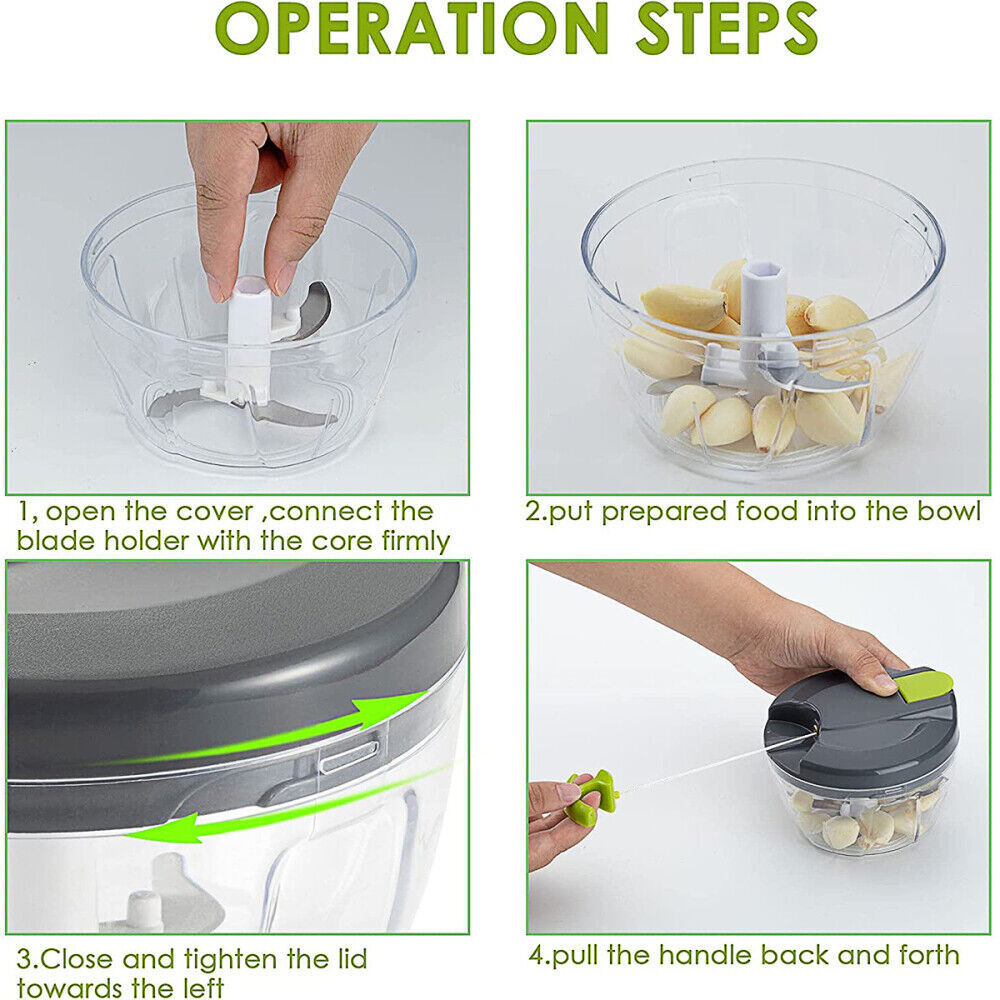 OPERATION STEPS

1, open the cover ,connect the blade holder with the core firmly

2.put prepared food into the bowl

3.Close and tighten the lid towards the left

4.pull the handle back and forth