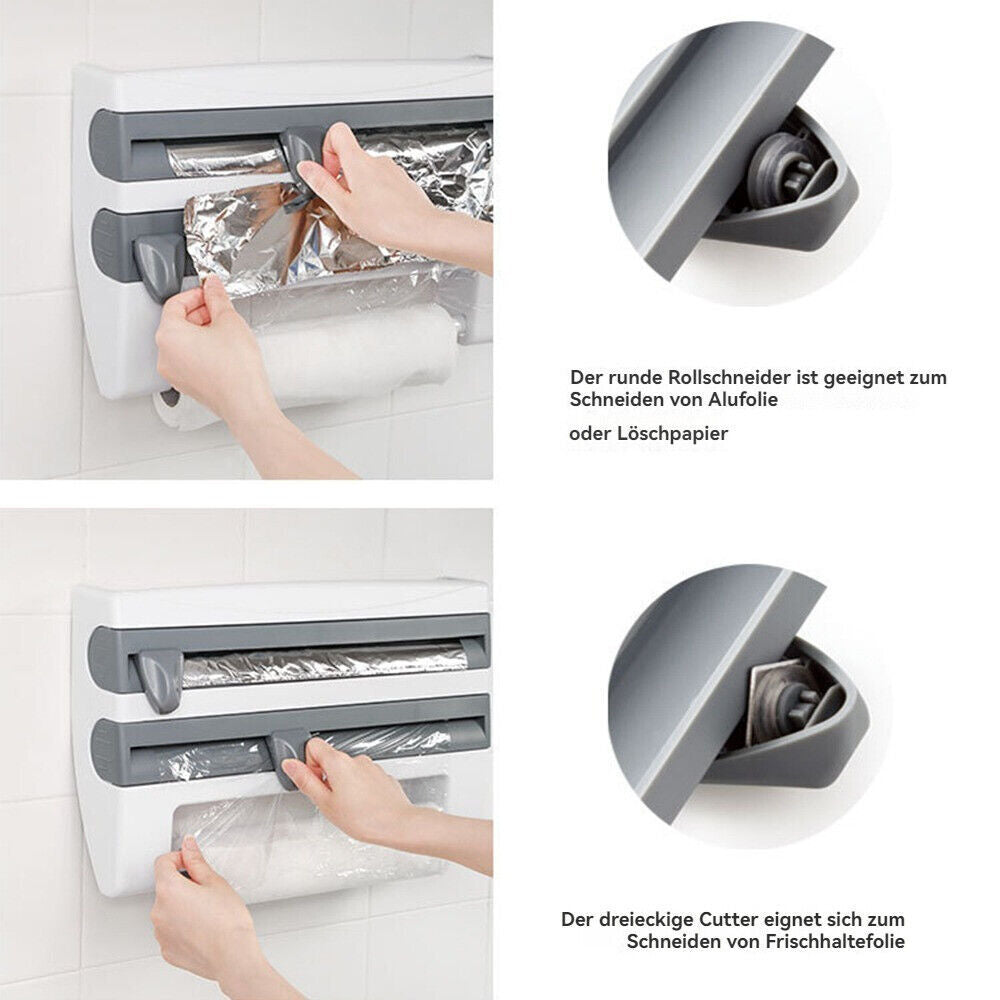 Der runde Rollschneider ist geeignet zum Schneiden von Alufolie

oder Löschpapier

Der dreieckige Cutter eignet sich zum Schneiden von Frischhaltefolie