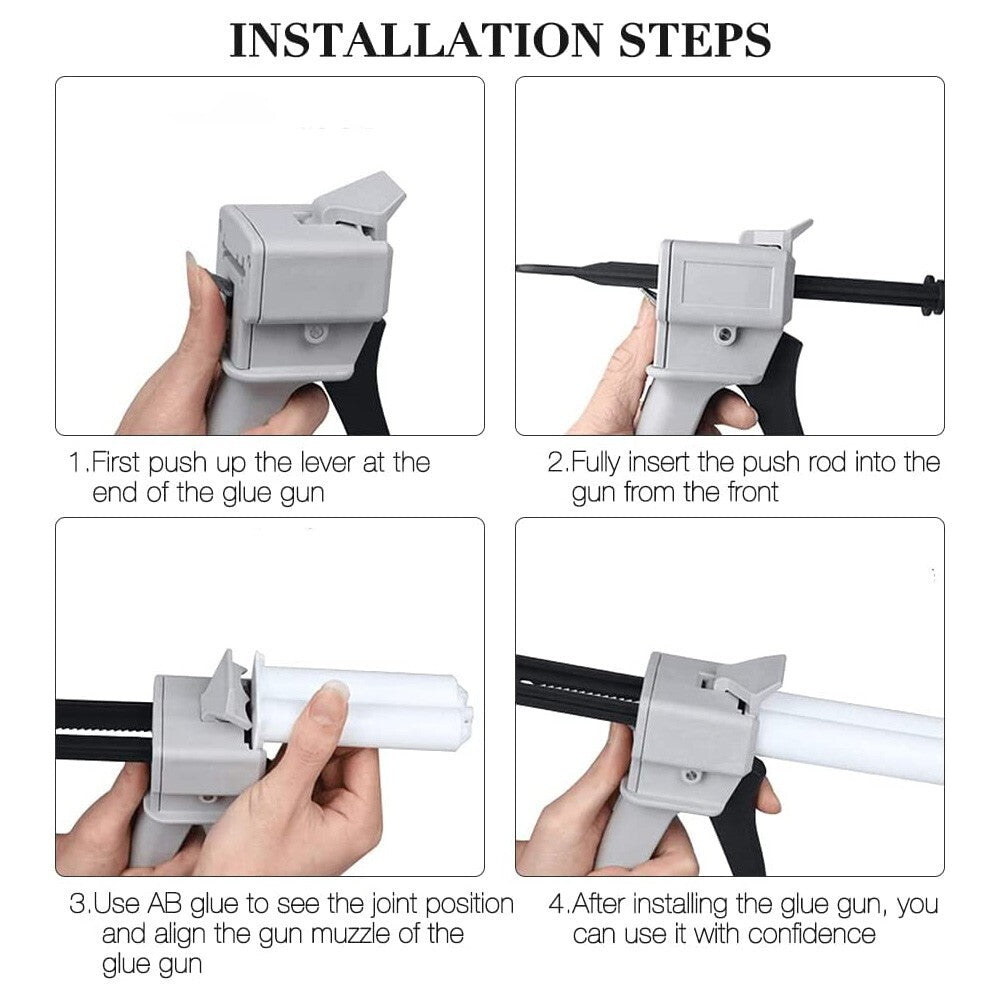 INSTALLATION STEPS

1.First push up the lever at the end of the glue gun

2.Fully insert the push rod into the gun from the front

3.Use AB glue to see the joint position and align the gun muzzle of the glue gun

4.After installing the glue gun, you can use it with confidence