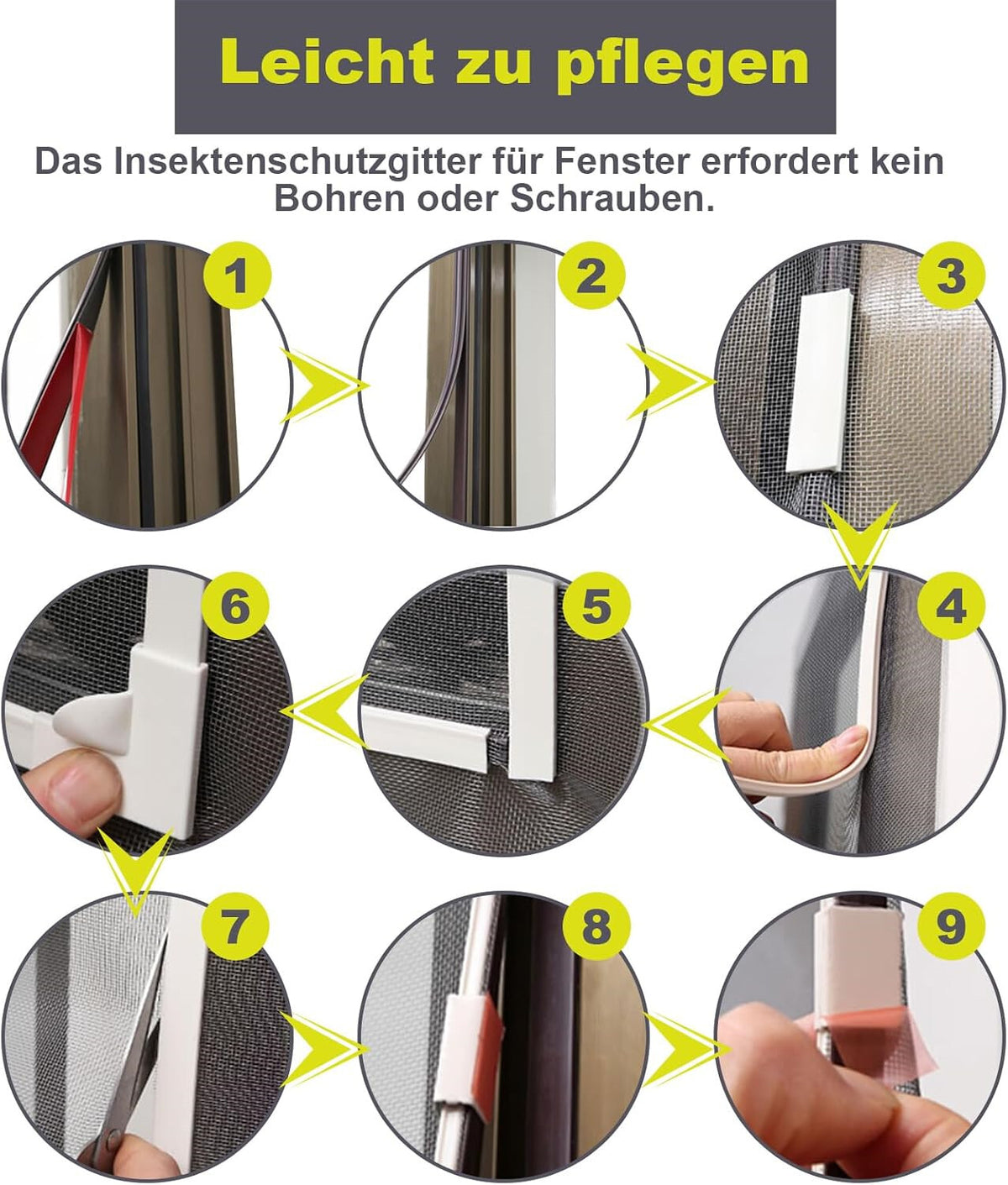 Leicht zu pflegen

Das Insektenschutzgitter für Fenster erfordert kein Bohren oder Schrauben.

1

2

3

6

5

4

7

8

9