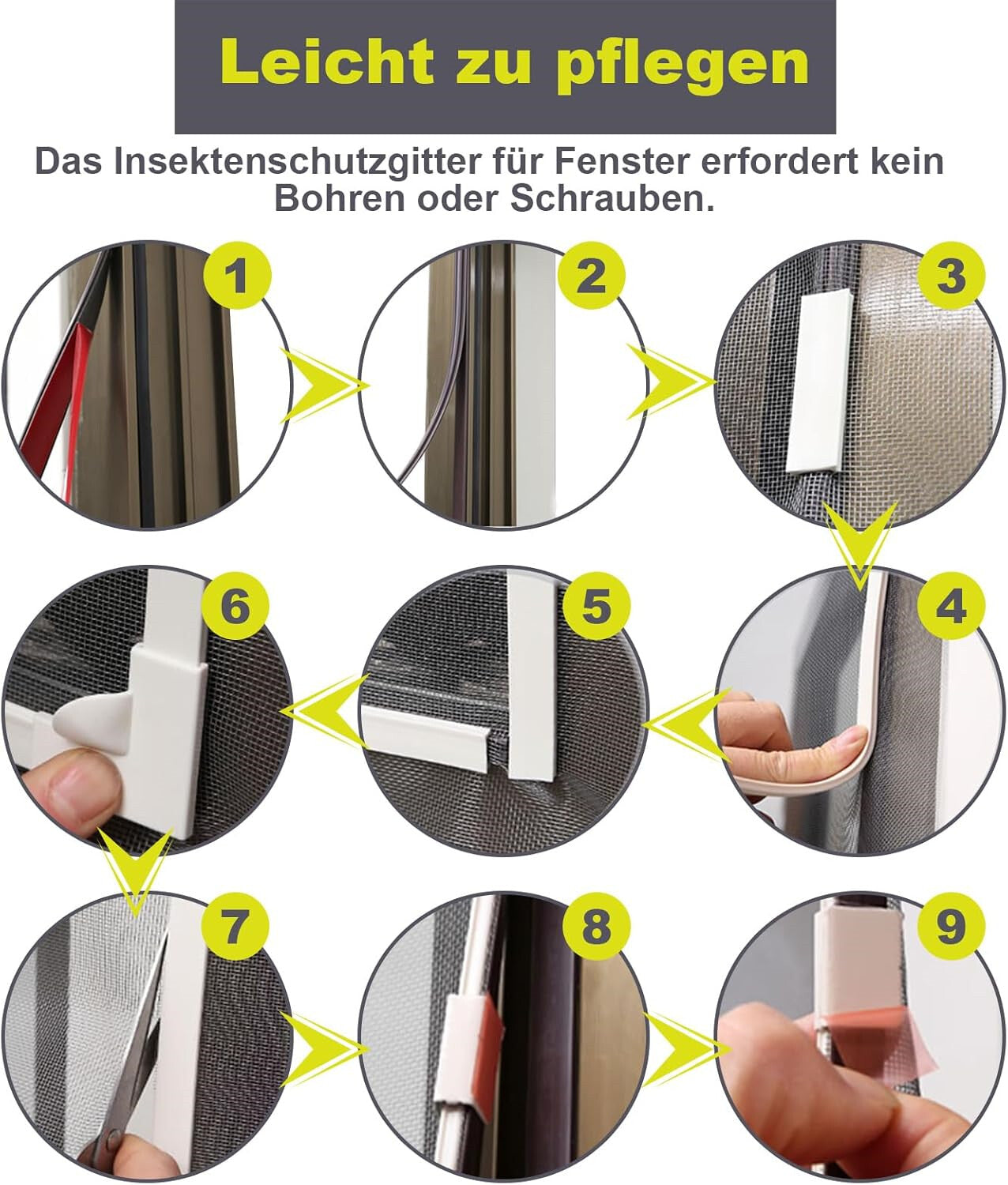 Leicht zu pflegen

Das Insektenschutzgitter für Fenster erfordert kein Bohren oder Schrauben.

1

2

3

6

5

4

7

8

9