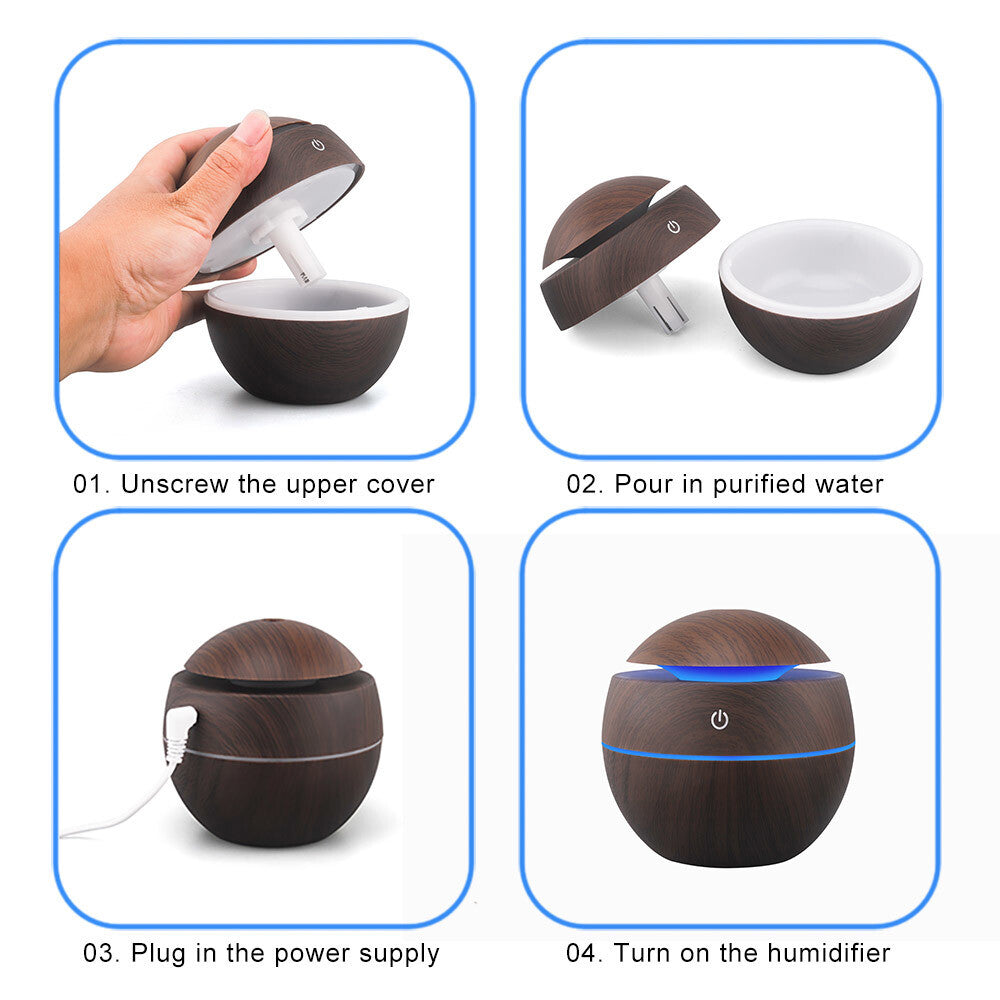 01. Unscrew the upper cover

02. Pour in purified water

03. Plug in the power supply

04. Turn on the humidifier