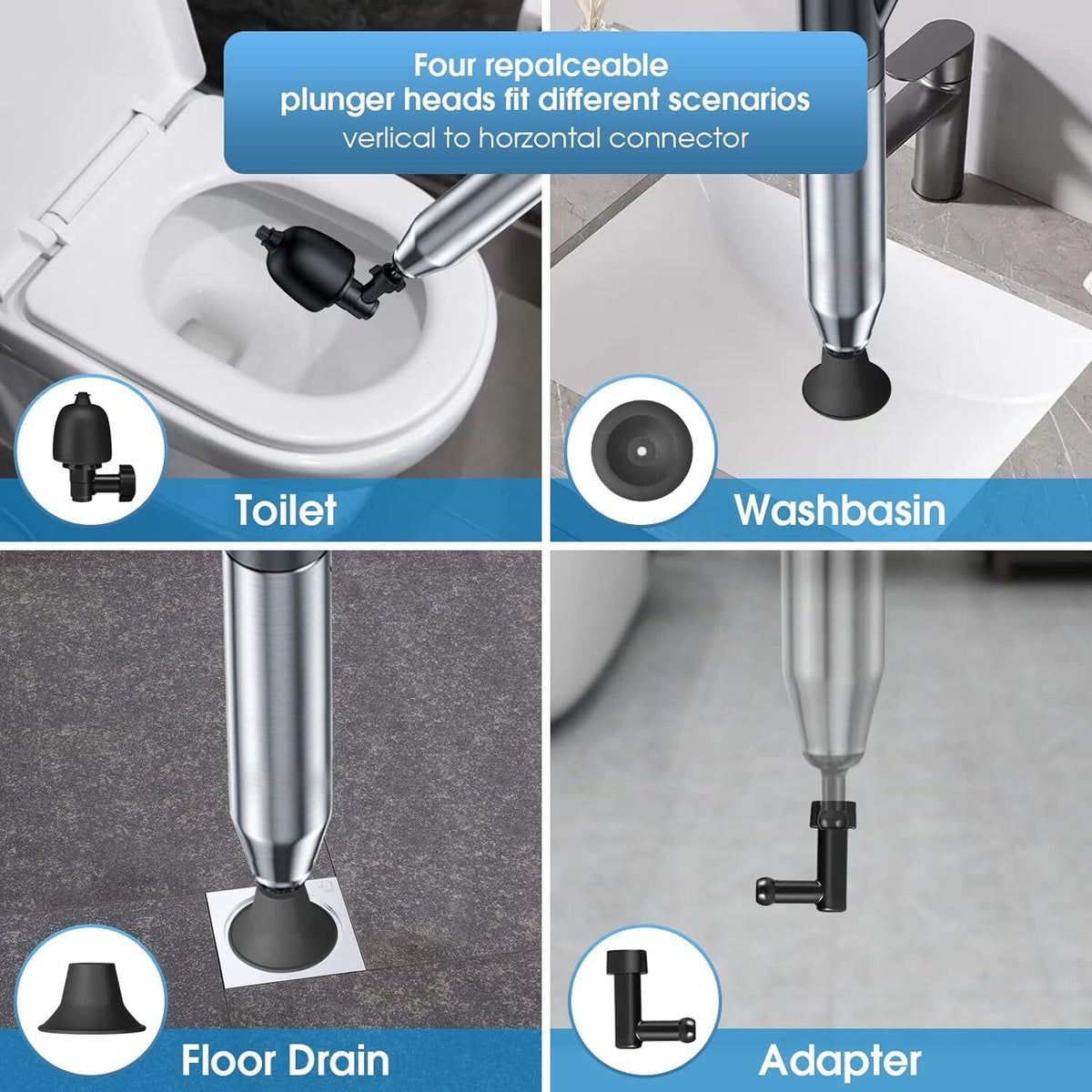 Four repalceable plunger heads fit different scenarios
verlical to horzontal connector

Toilet

Washbasin

Floor Drain

Adapter