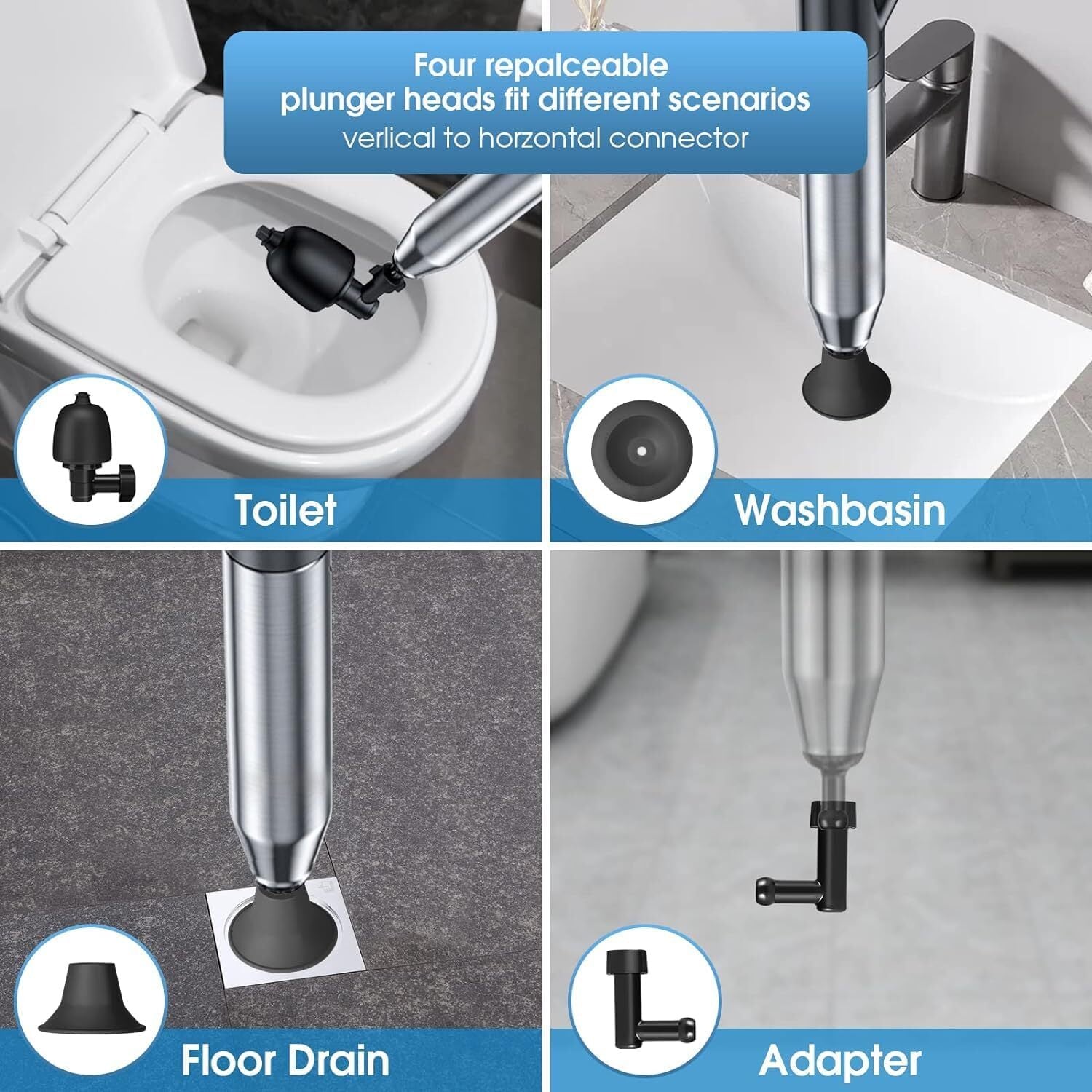 Four repalceable plunger heads fit different scenarios
verlical to horzontal connector

Toilet

Washbasin

Floor Drain

Adapter