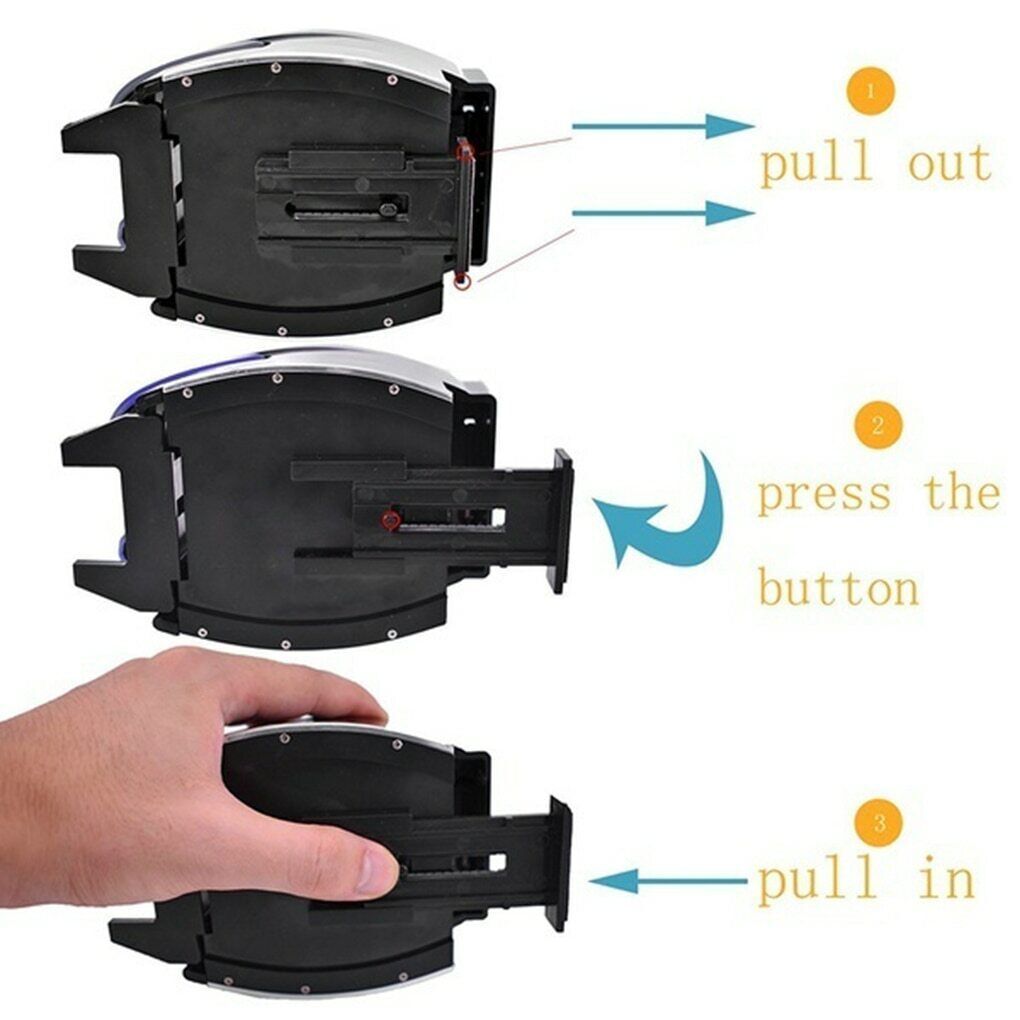 1
pull out

2
press the button

3
pull in