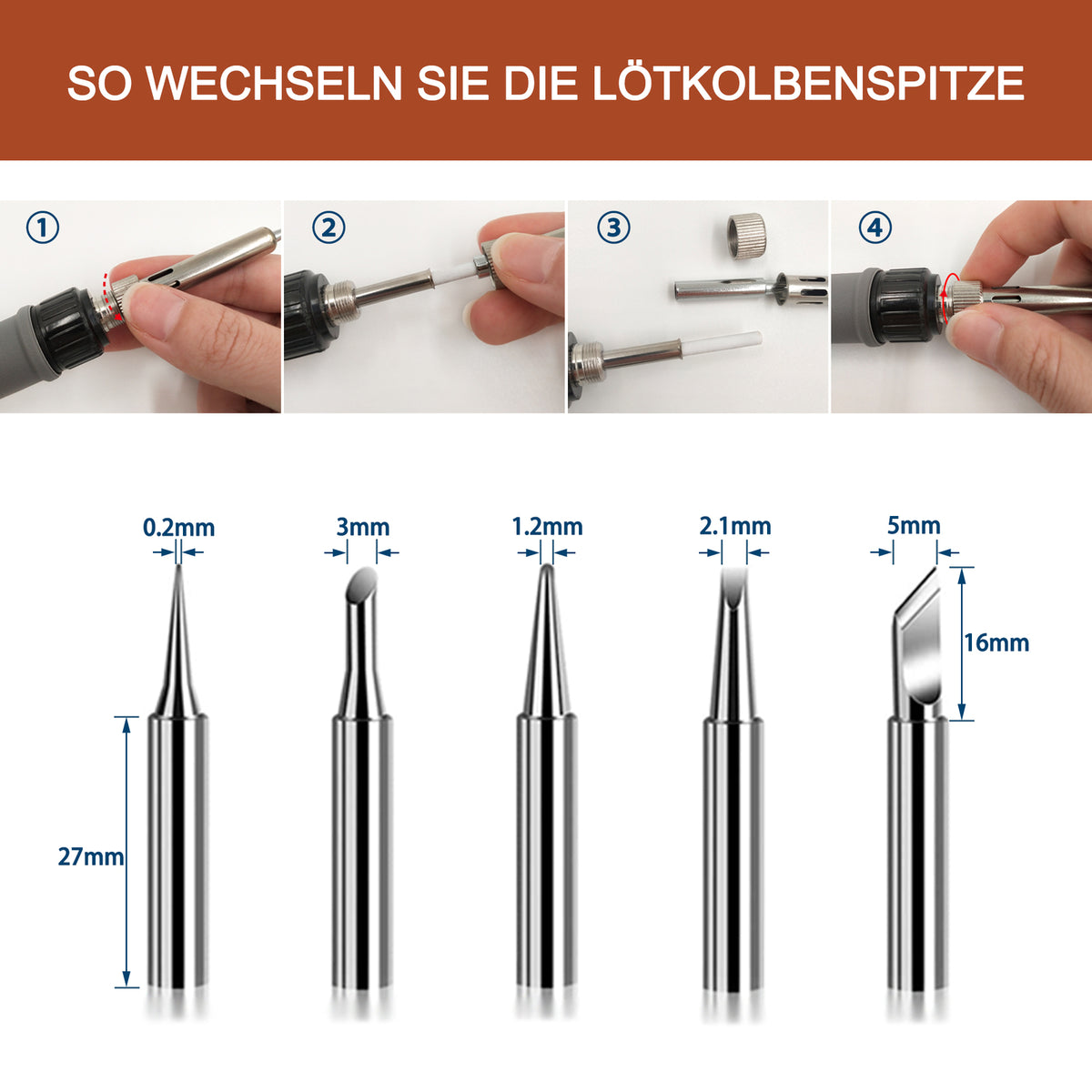 SO WECHSELN SIE DIE LÖTKOLBENSPITZE

①

②

③

④

0.2mm

3mm

1.2mm

2.1mm

5mm

16mm

27mm