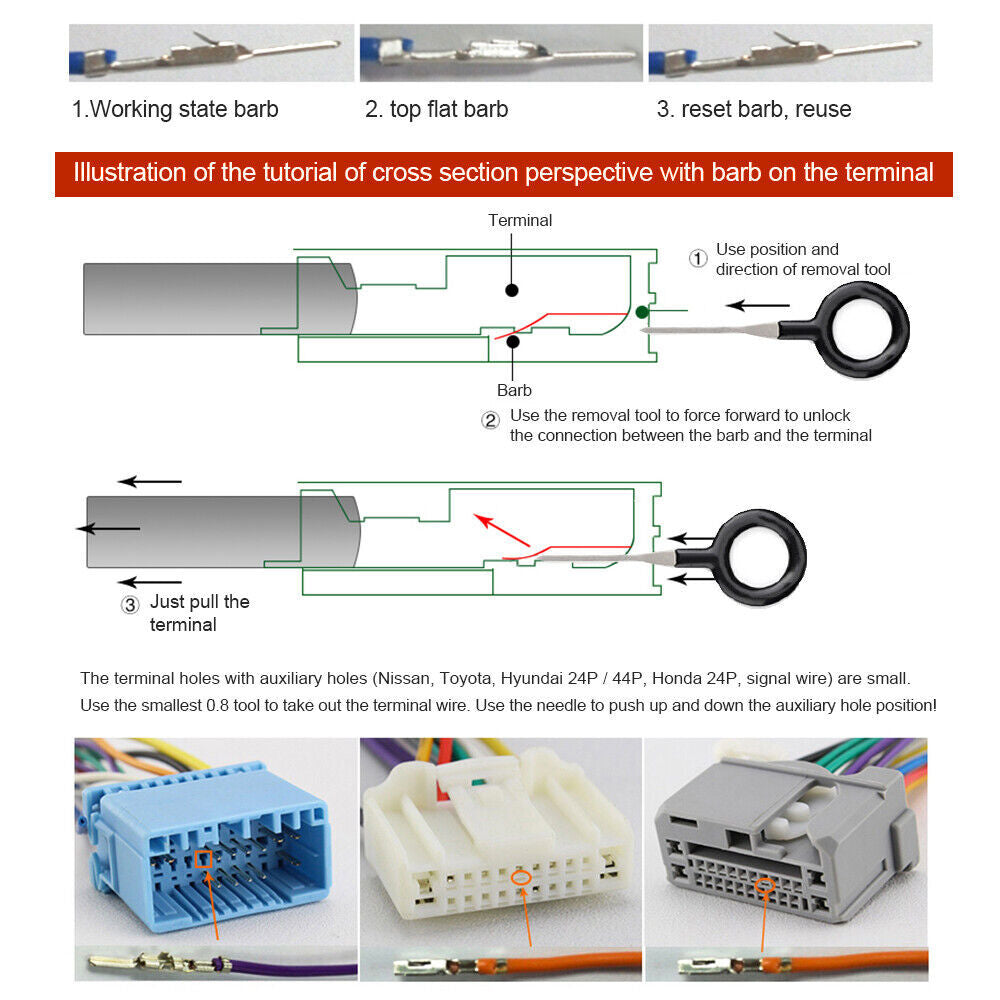 1.Working state barb

2. top flat barb

3. reset barb, reuse

Illustration of the tutorial of cross section perspective with barb on the terminal

Terminal

① Use position and direction of removal tool

Barb

② Use the removal tool to force forward to unlock the connection between the barb and the terminal

③ Just pull the terminal

The terminal holes with auxiliary holes (Nissan, Toyota, Hyundai 24P / 44P, Honda 24P, signal wire) are small. Use the smallest 0.8 tool to take out the terminal wire. Use the needle to push up and down the auxiliary hole position!