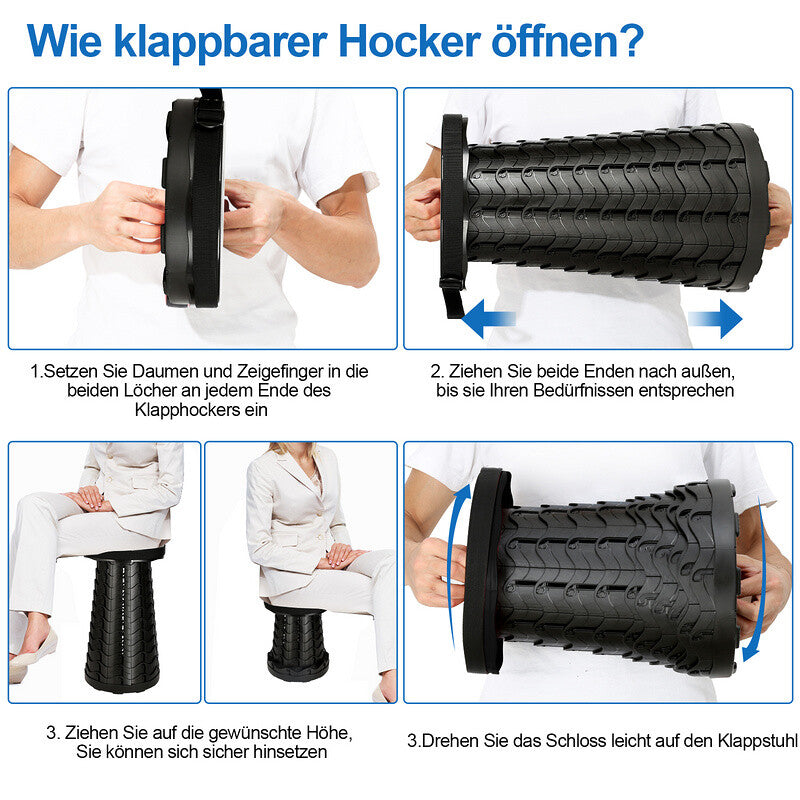 Wie klappbarer Hocker öffnen?

1.Setzen Sie Daumen und Zeigefinger in die beiden Löcher an jedem Ende des Klapphockers ein

2. Ziehen Sie beide Enden nach außen, bis sie Ihren Bedürfnissen entsprechen

3. Ziehen Sie auf die gewünschte Höhe, Sie können sich sicher hinsetzen

3.Drehen Sie das Schloss leicht auf den Klappstuhl