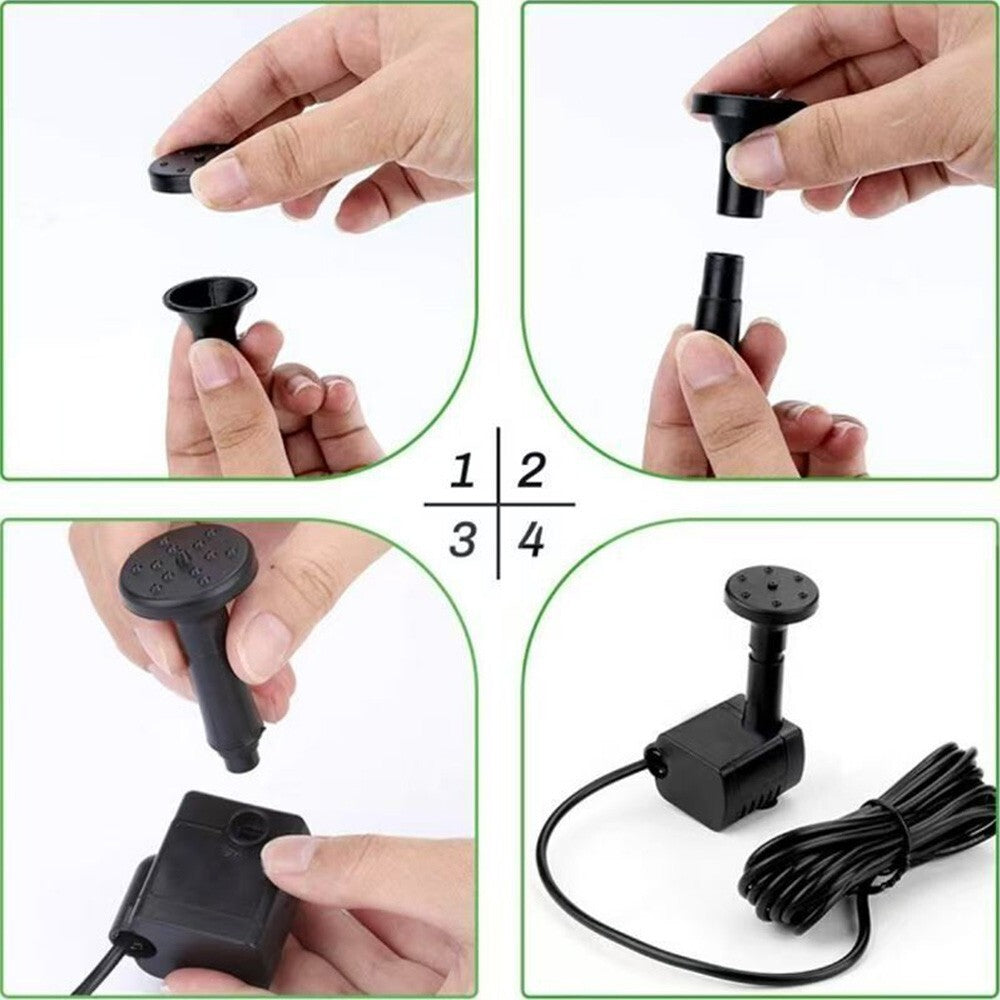 1 2
3 4