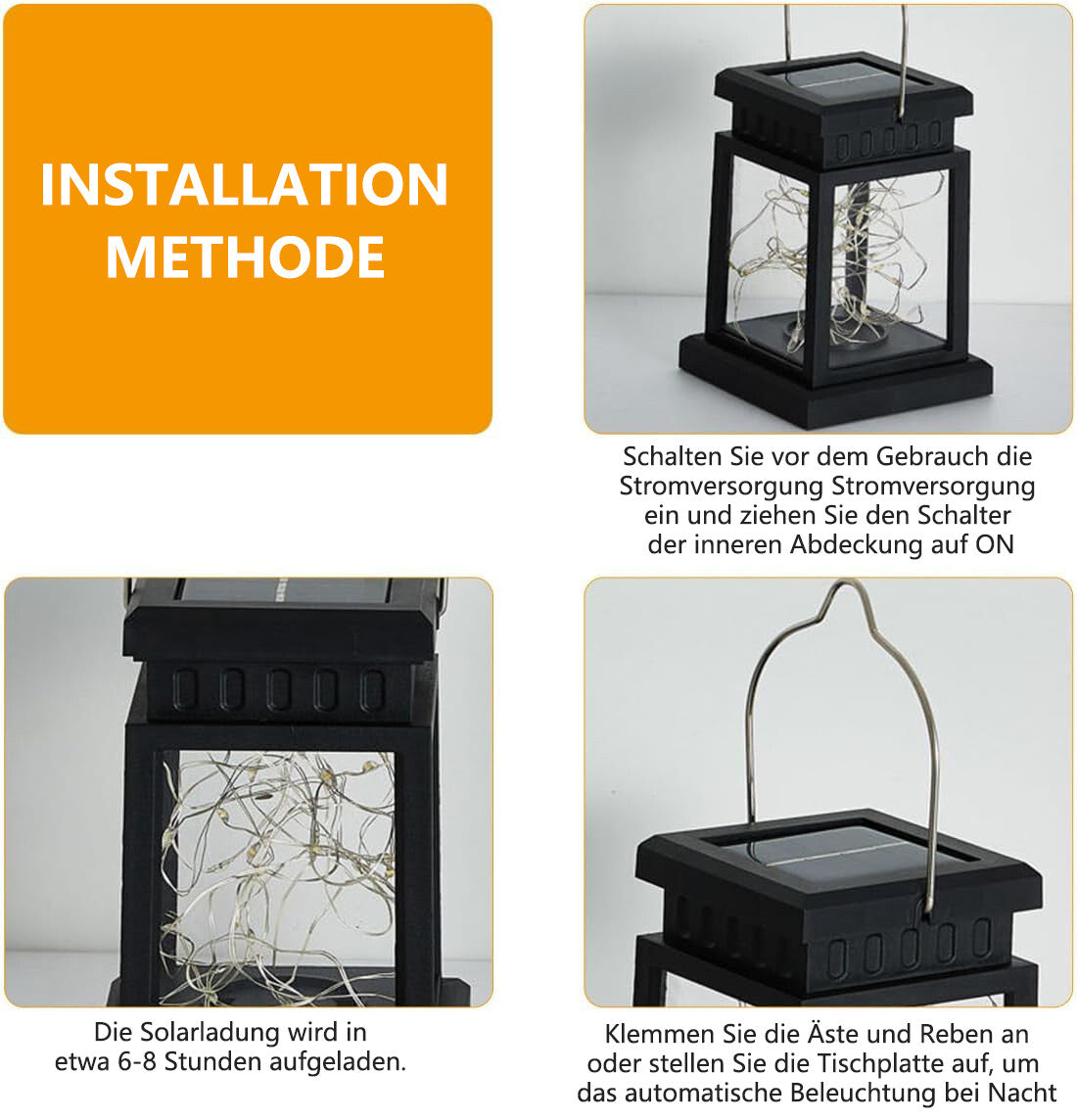 INSTALLATION METHODE

Schalten Sie vor dem Gebrauch die Stromversorgung Stromversorgung ein und ziehen Sie den Schalter der inneren Abdeckung auf ON

Die Solarladung wird in etwa 6-8 Stunden aufgeladen.

Klemmen Sie die Äste und Reben an oder stellen Sie die Tischplatte auf, um das automatische Beleuchtung bei Nacht