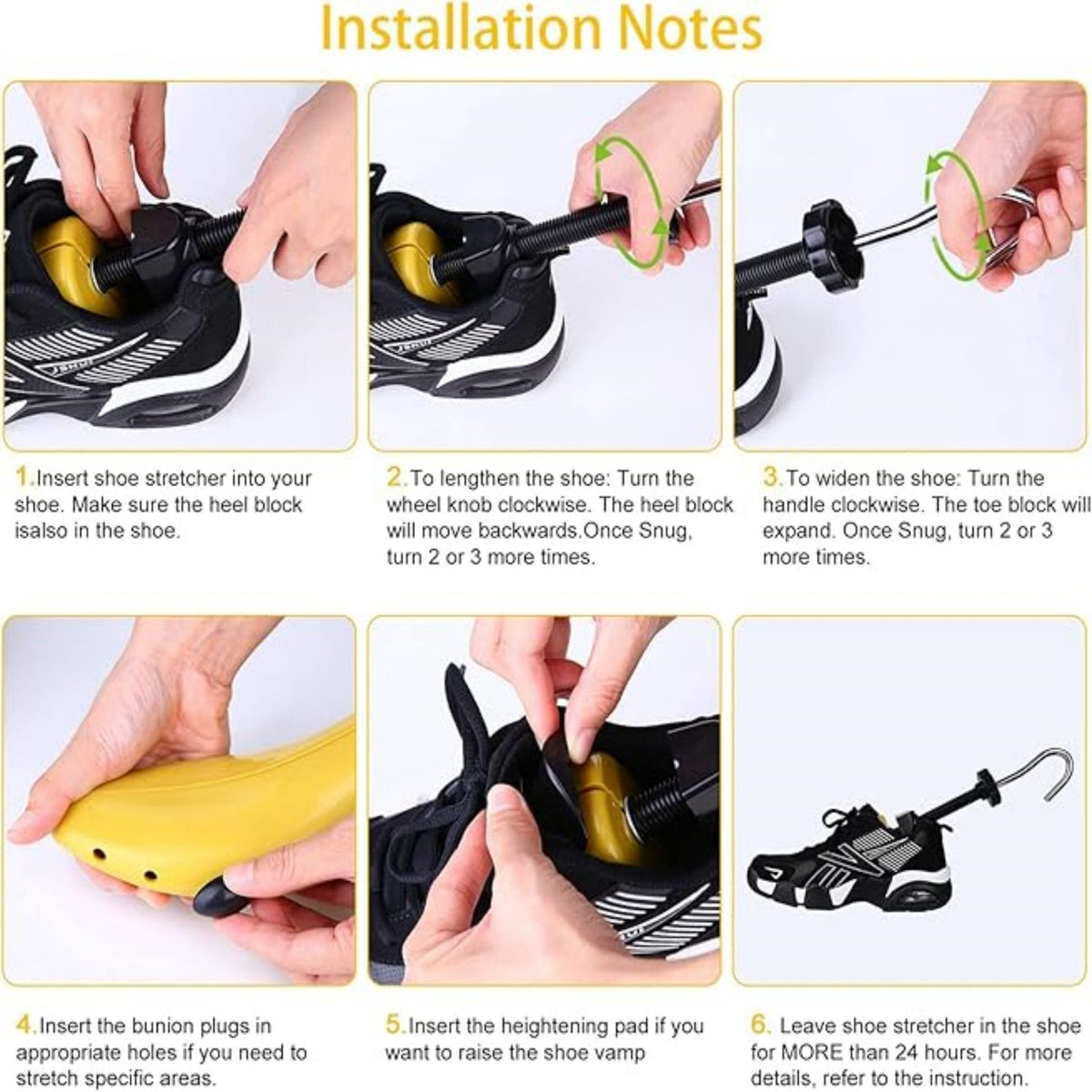 Installation Notes

1.Insert shoe stretcher into your shoe. Make sure the heel block isalso in the shoe.

2.To lengthen the shoe: Turn the wheel knob clockwise. The heel block will move backwards.Once Snug, turn 2 or 3 more times.

3.To widen the shoe: Turn the handle clockwise. The toe block will expand. Once Snug, turn 2 or 3 more times.

4.Insert the bunion plugs in appropriate holes if you need to stretch specific areas.

5.Insert the heightening pad if you want to raise the shoe vamp

6. Leave shoe stretcher in the shoe for MORE than 24 hours. For more details, refer to the instruction.