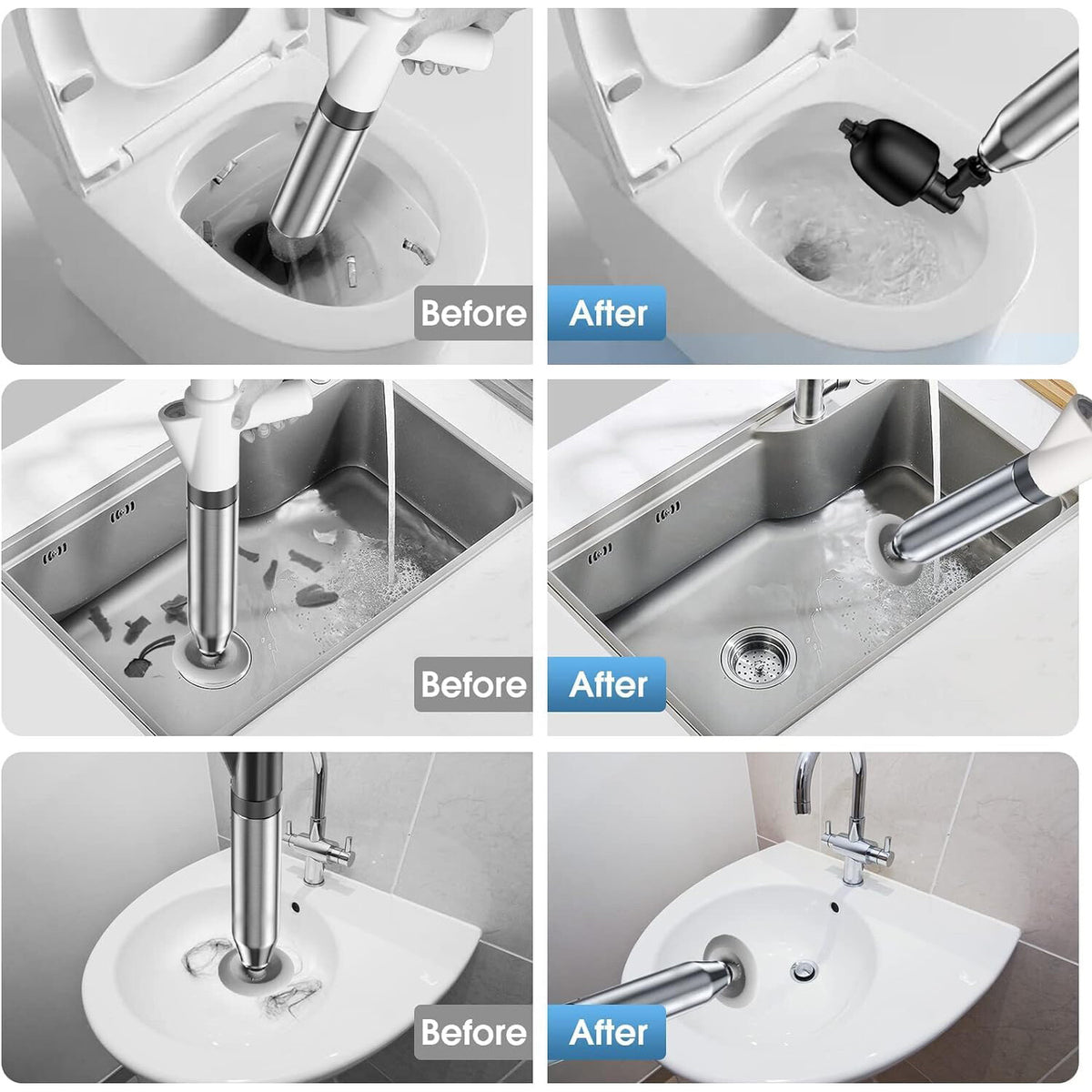 Before

After

Before

After

Before

After