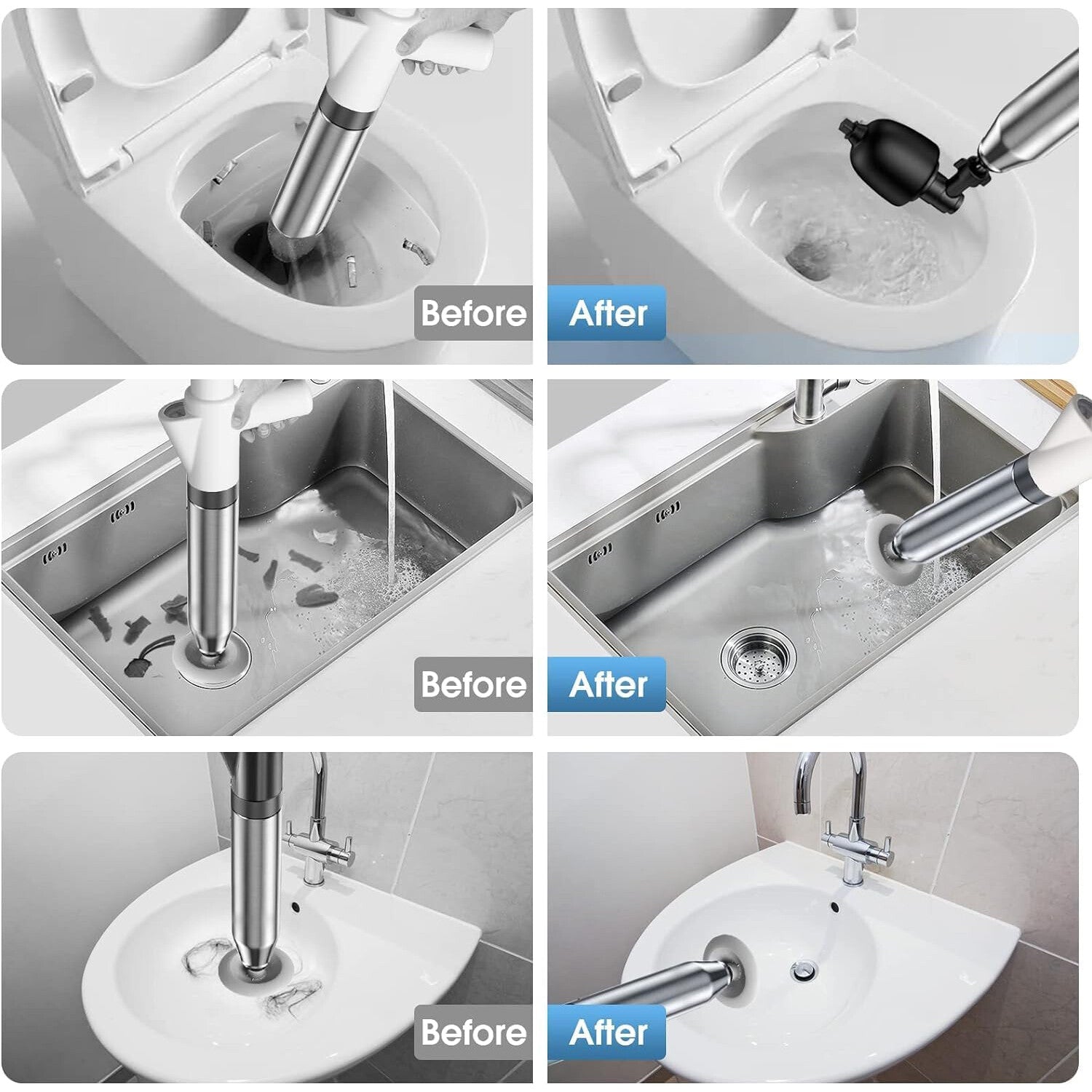 Before

After

Before

After

Before

After