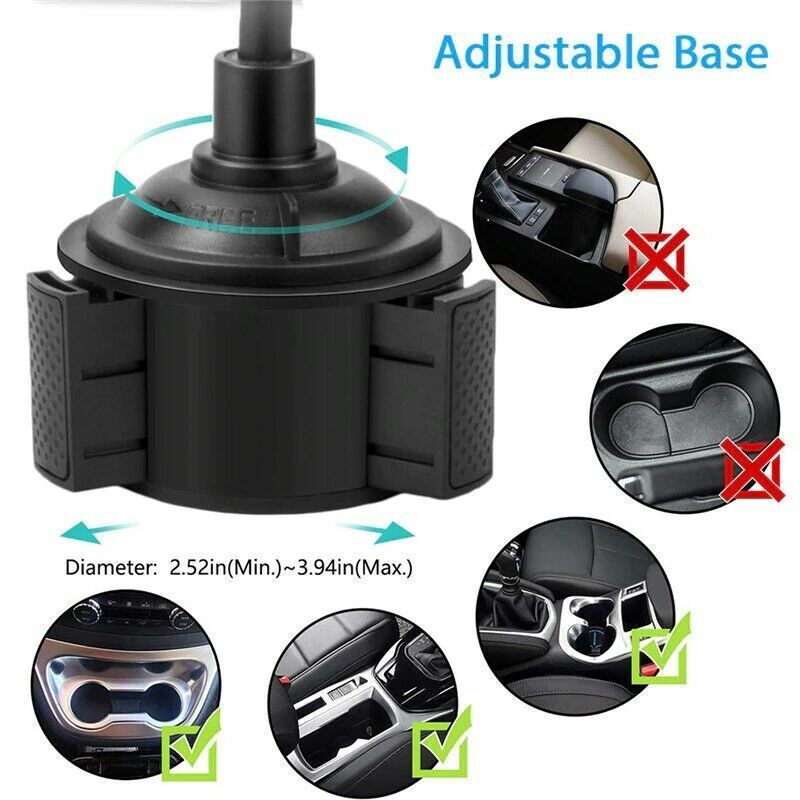 Adjustable Base

Diameter: 2.52in(Min.)~3.94in(Max.)