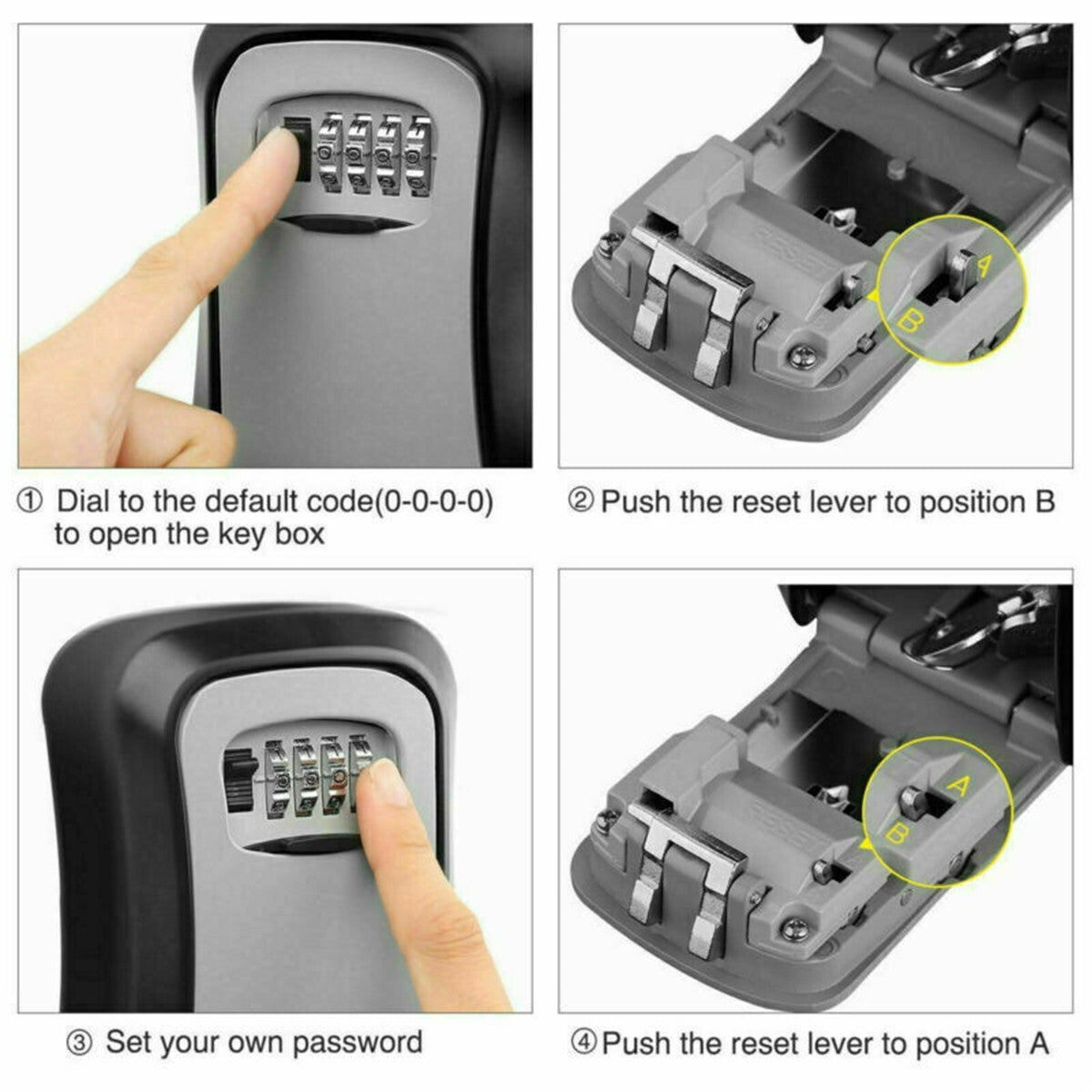 A
B

① Dial to the default code(0-0-0-0) to open the key box

② Push the reset lever to position B

A
B

③ Set your own password

④ Push the reset lever to position A