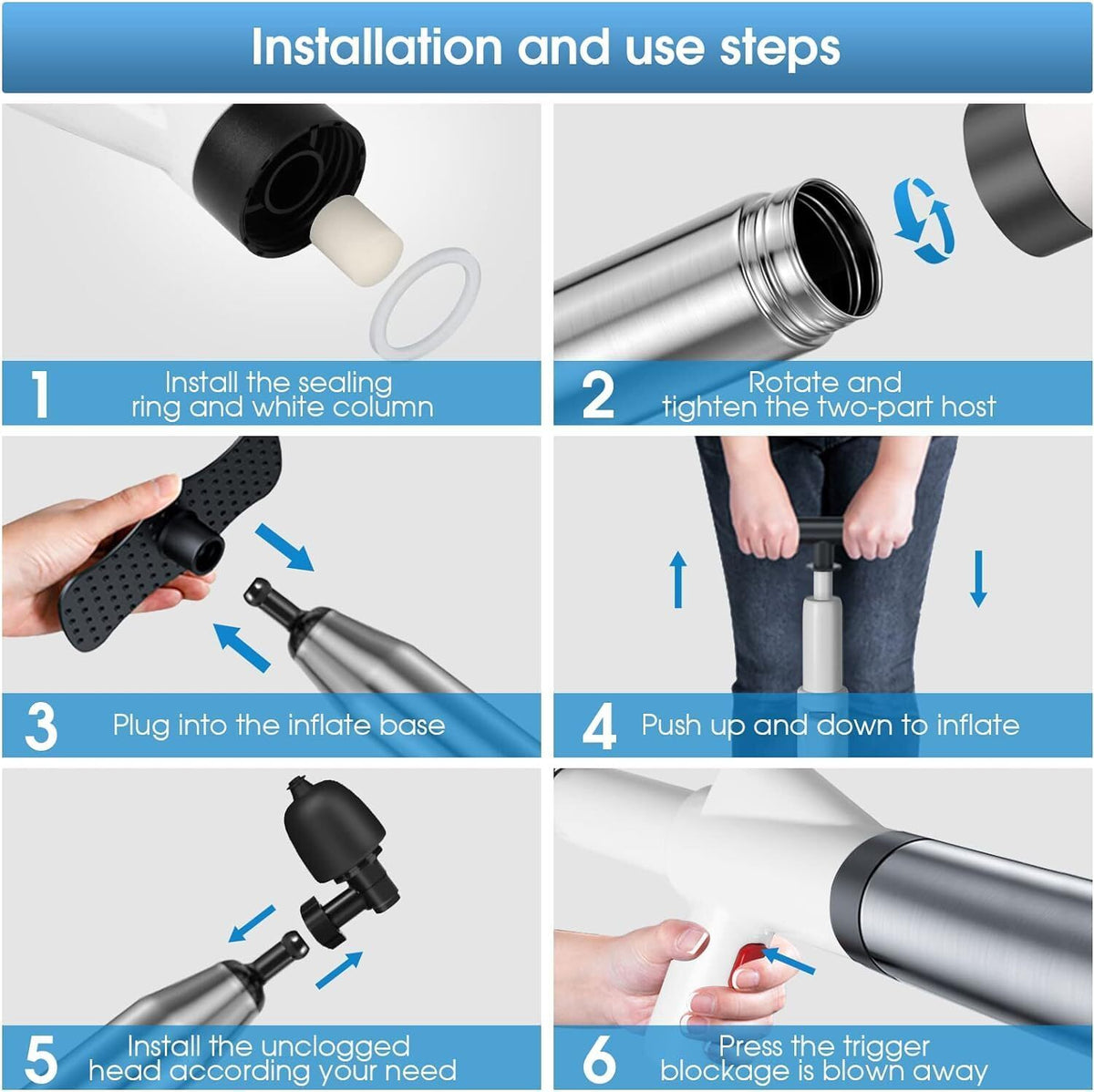 Installation and use steps

1
Install the sealing ring and white column

2
Rotate and tighten the two-part host

3
Plug into the inflate base

4
Push up and down to inflate

5
Install the unclogged head according your need

6
Press the trigger blockage is blown away