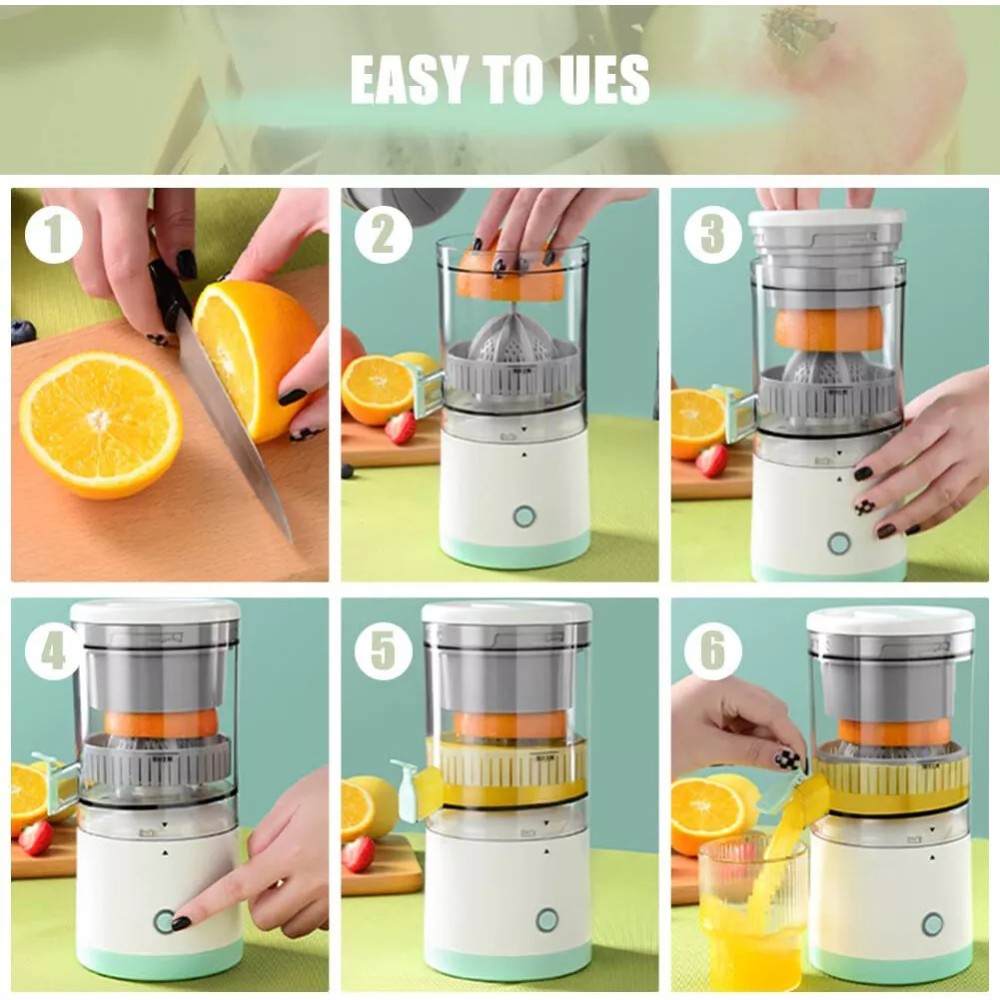 EASY TO UES

1

2

3

4

5

6