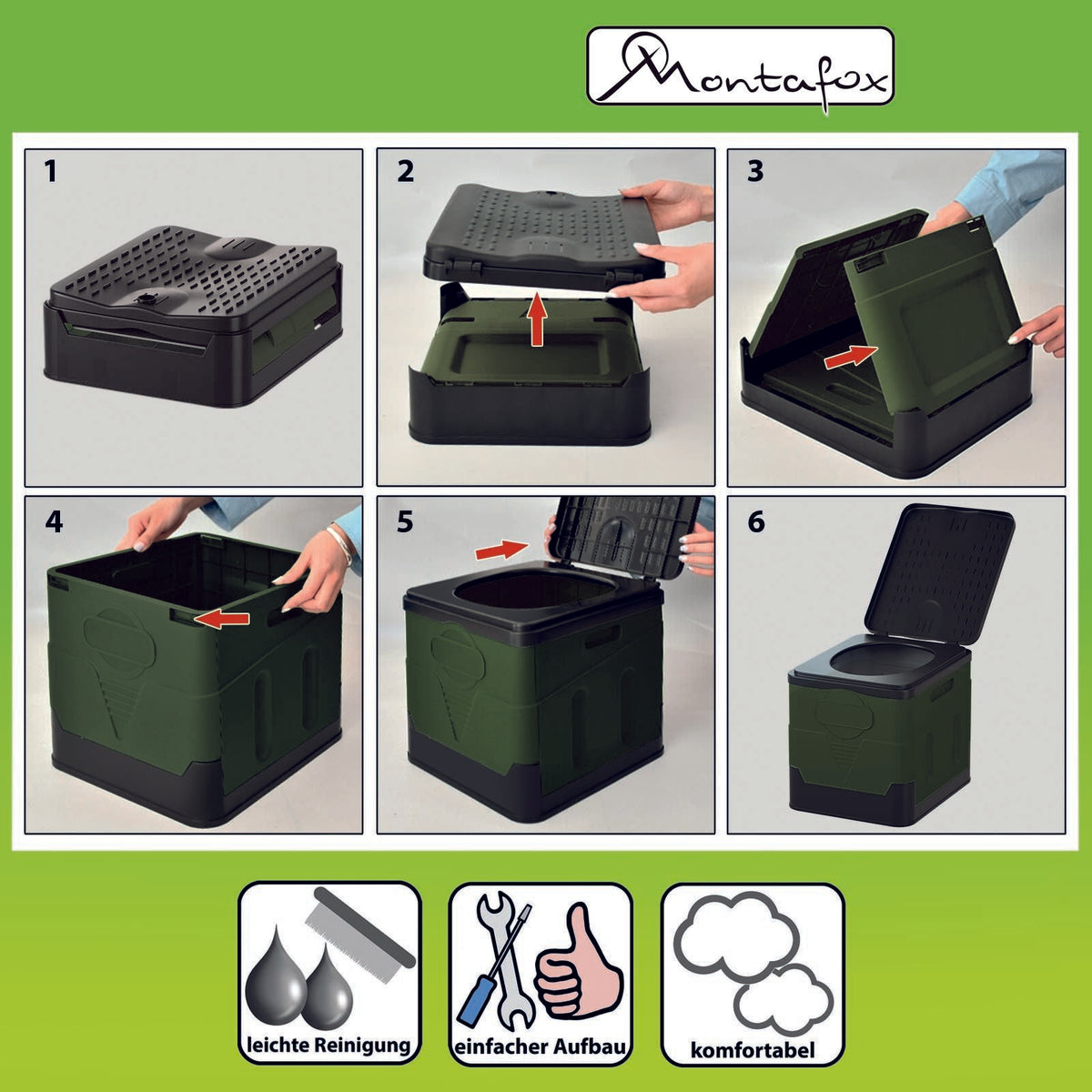 Montafox

1

2

3

4

5

6

leichte Reinigung

einfacher Aufbau

komfortabel