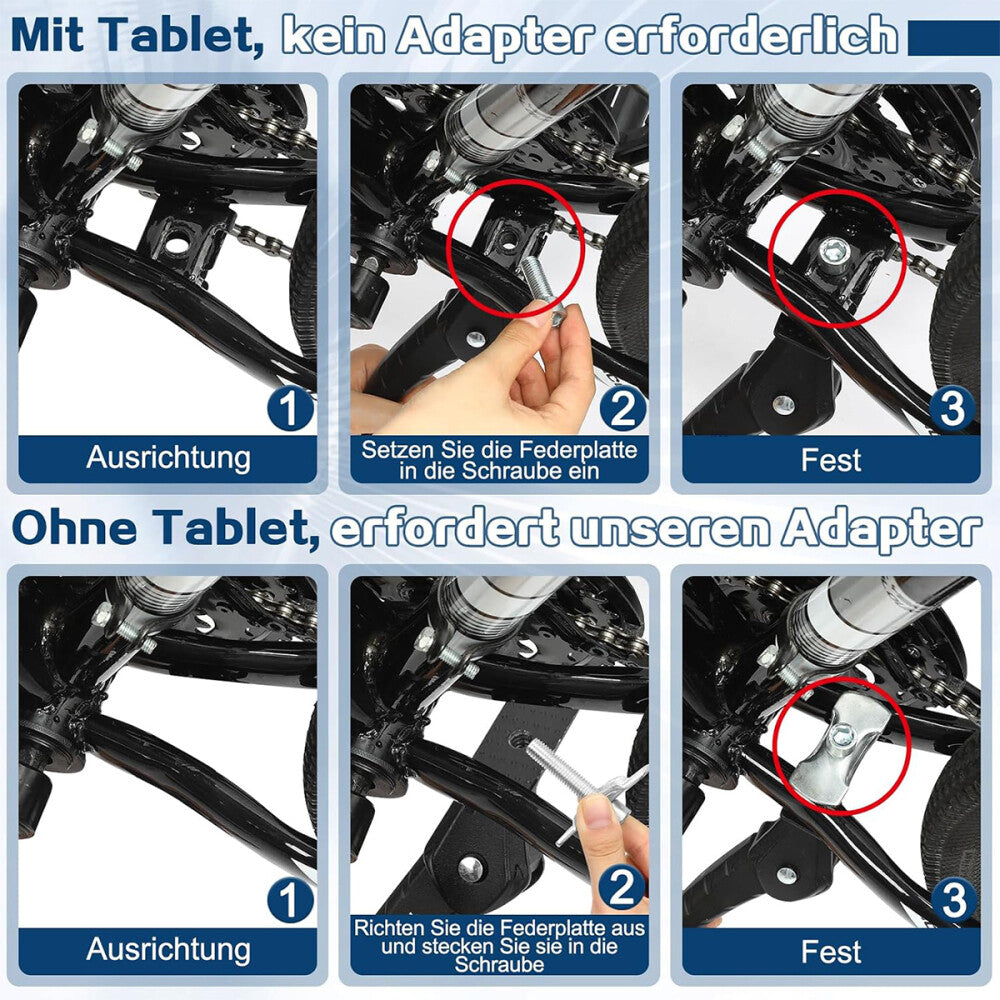 Mit Tablet, kein Adapter erforderlich

1
Ausrichtung

2
Setzen Sie die Federplatte in die Schraube ein

3
Fest

Ohne Tablet, erfordert unseren Adapter

1
Ausrichtung

2
Richten Sie die Federplatte aus und stecken Sie sie in die Schraube

3
Fest