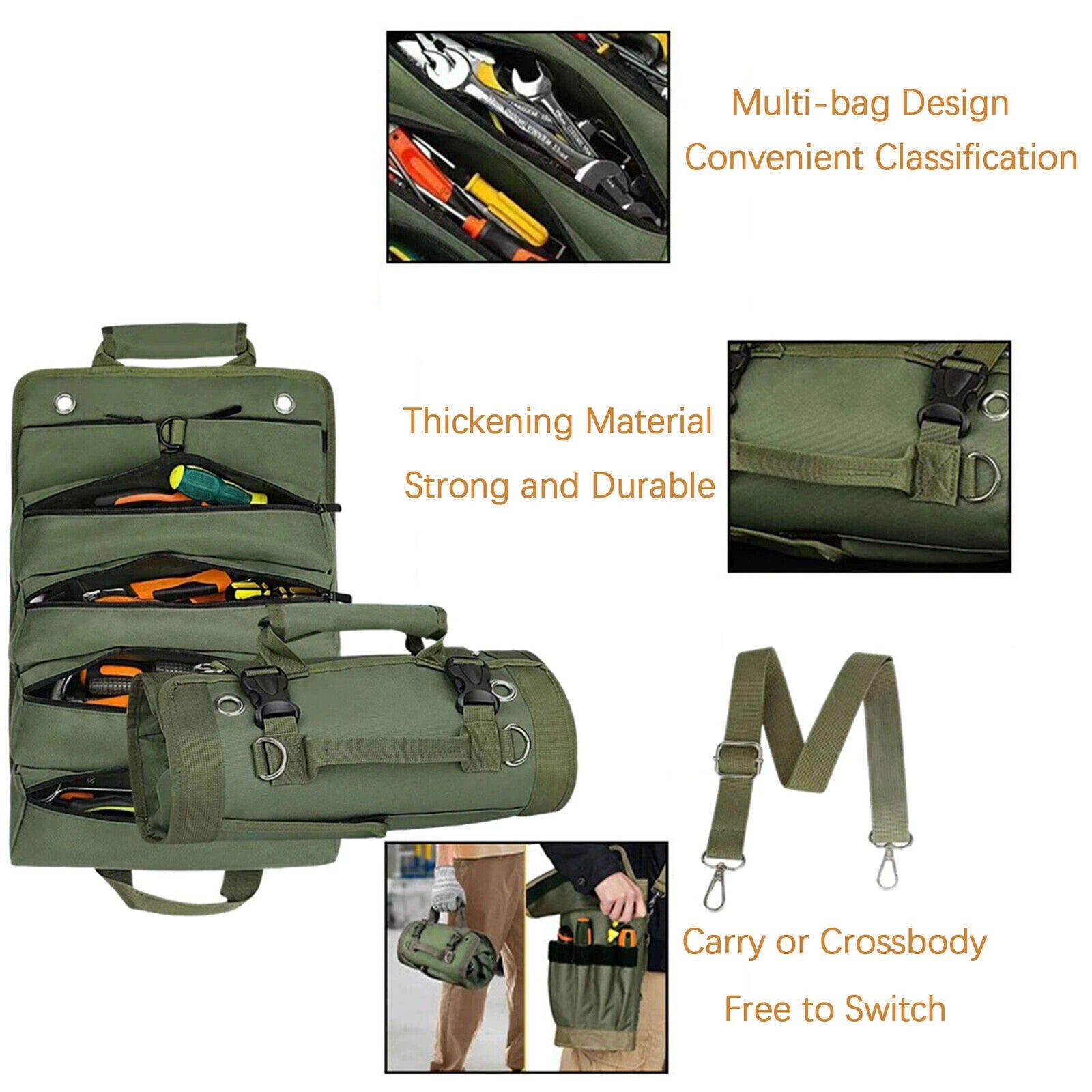 Multi-bag Design
Convenient Classification

Thickening Material
Strong and Durable

Carry or Crossbody
Free to Switch