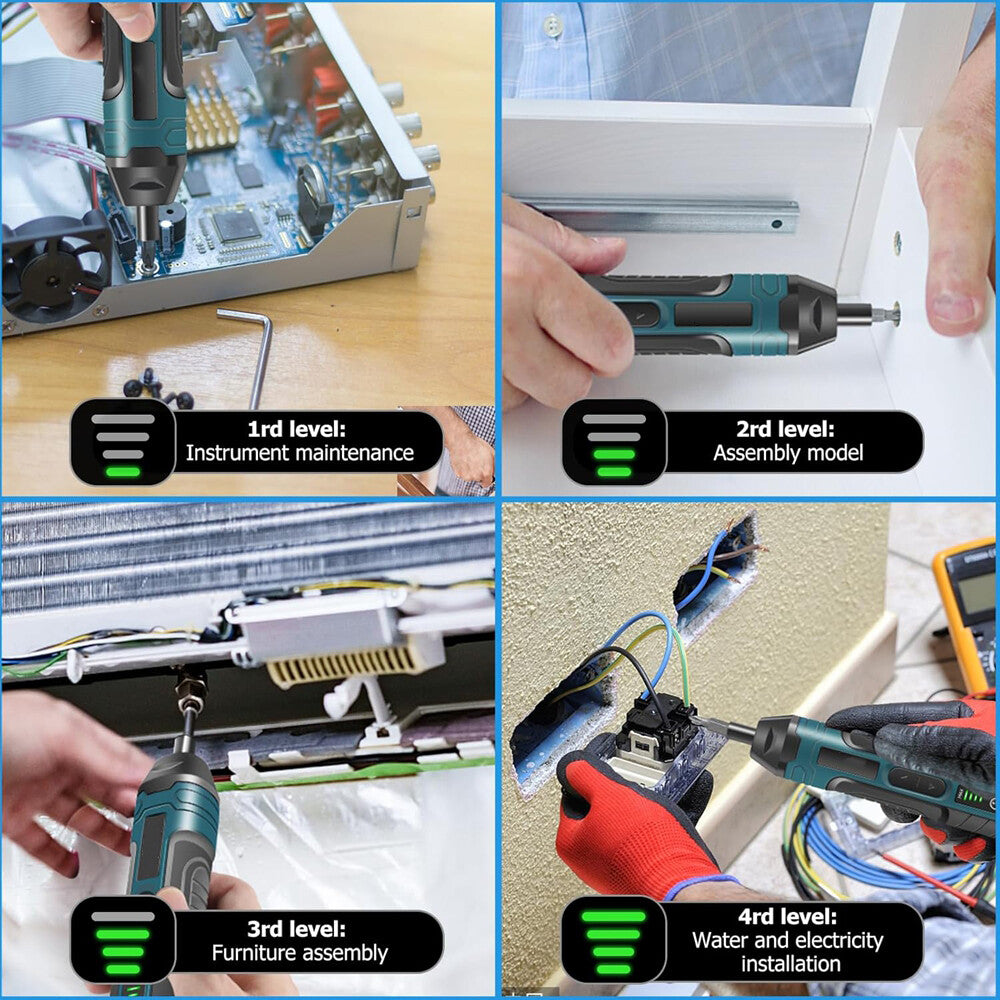 1rd level:
Instrument maintenance

2rd level:
Assembly model

3rd level:
Furniture assembly

4rd level:
Water and electricity installation