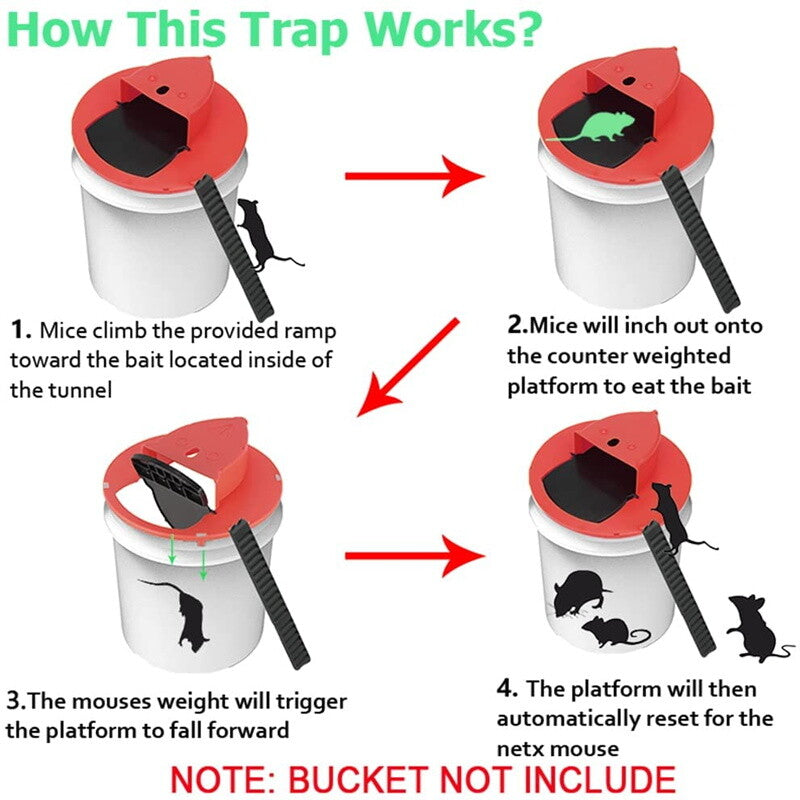 How This Trap Works?

1. Mice climb the provided ramp toward the bait located inside of the tunnel

2.Mice will inch out onto the counter weighted platform to eat the bait

3.The mouses weight will trigger the platform to fall forward

4. The platform will then automatically reset for the netx mouse

NOTE: BUCKET NOT INCLUDE