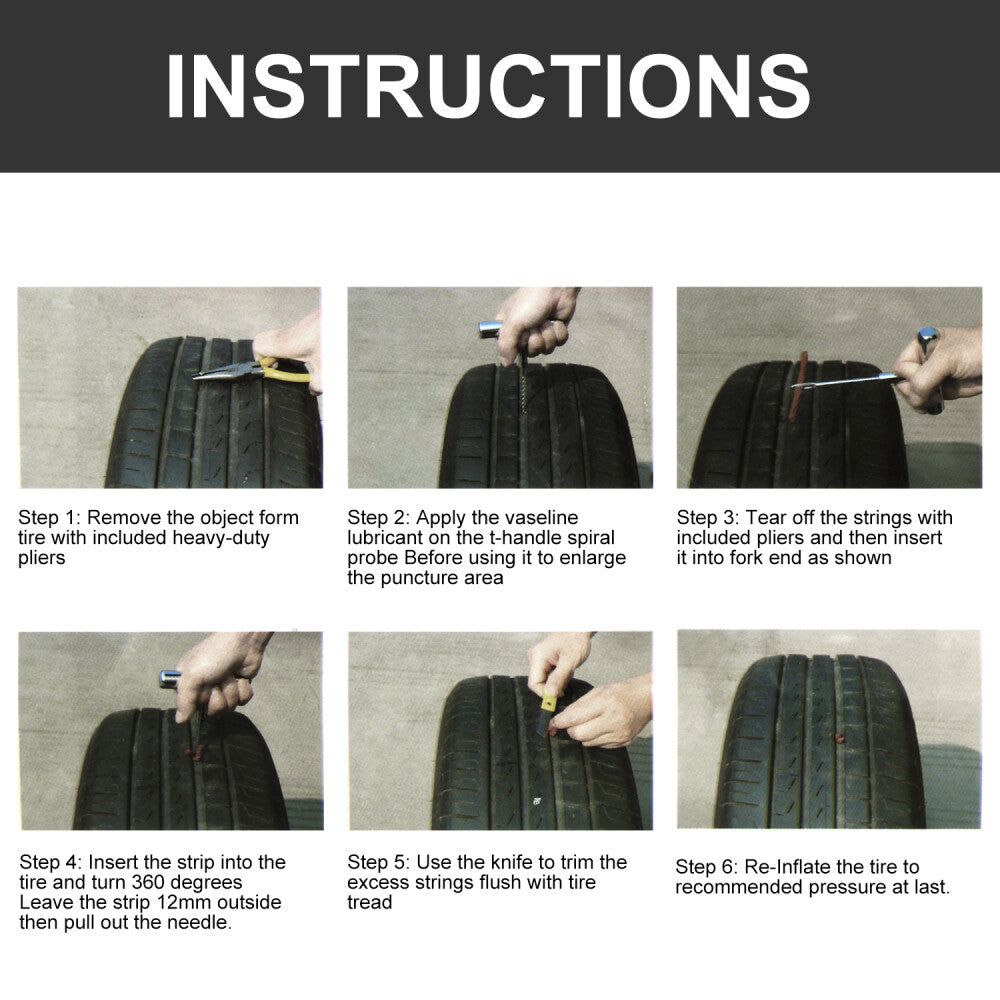 INSTRUCTIONS

Step 1: Remove the object form tire with included heavy-duty pliers

Step 2: Apply the vaseline lubricant on the t-handle spiral probe Before using it to enlarge the puncture area

Step 3: Tear off the strings with included pliers and then insert it into fork end as shown

Step 4: Insert the strip into the tire and turn 360 degrees Leave the strip 12mm outside then pull out the needle.

Step 5: Use the knife to trim the excess strings flush with tire tread

Step 6: Re-Inflate the tire to recommended pressure at last.