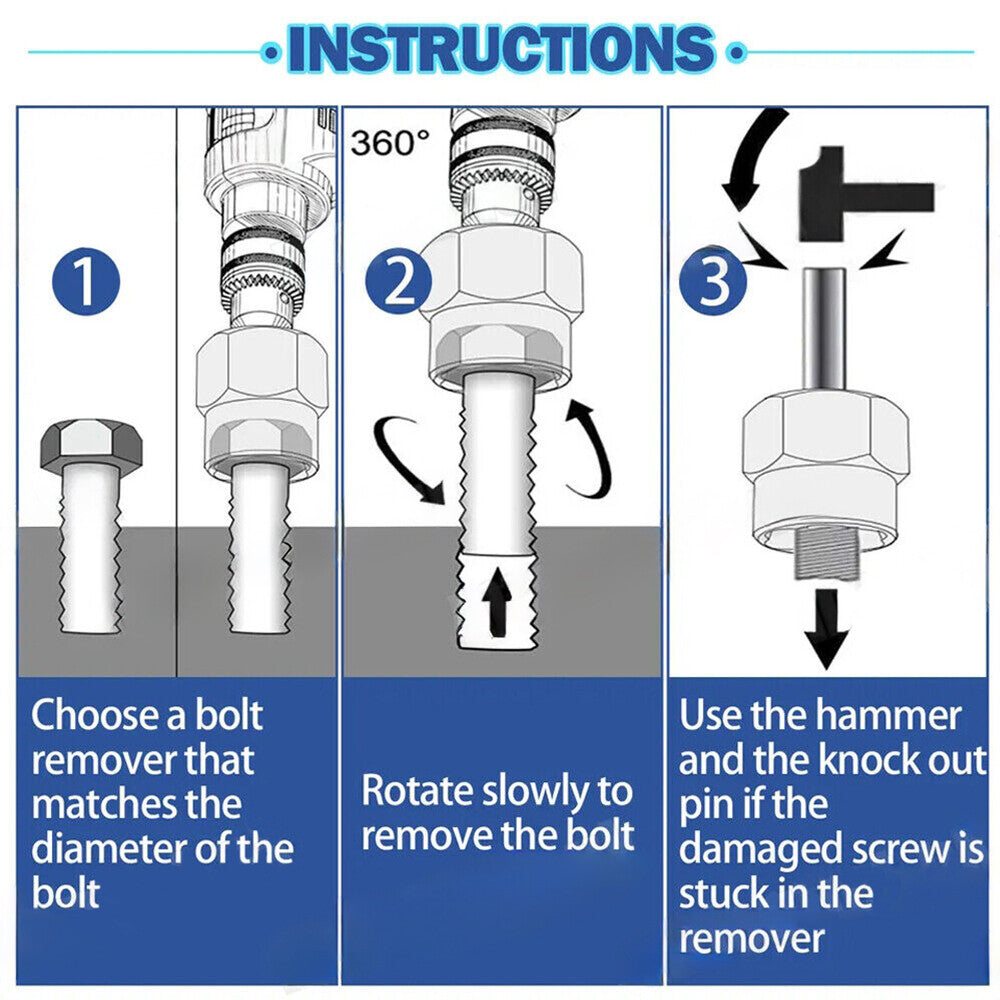 INSTRUCTIONS

1

Choose a bolt remover that matches the diameter of the bolt

360°

2

Rotate slowly to remove the bolt

3

Use the hammer and the knock out pin if the damaged screw is stuck in the remover