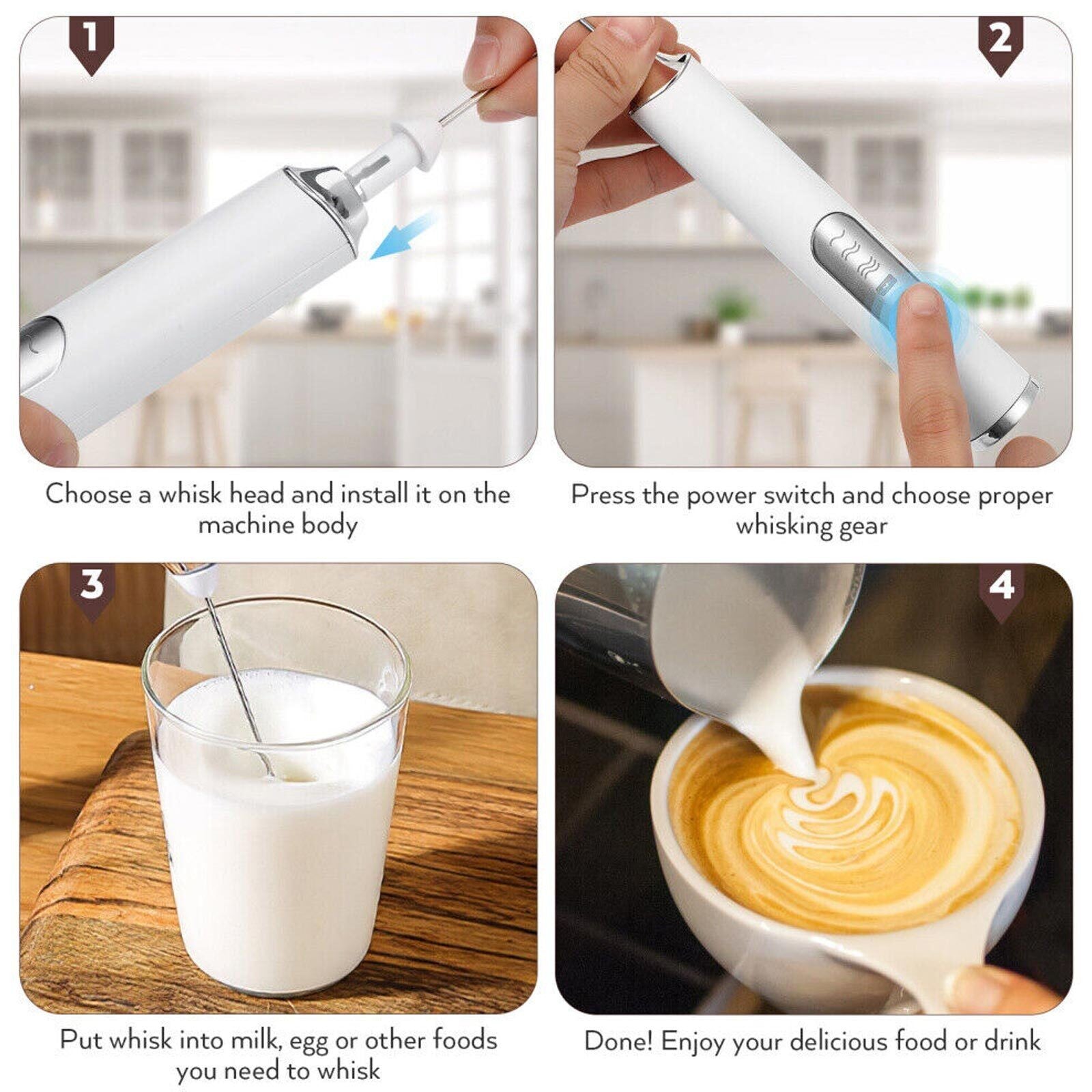 1

Choose a whisk head and install it on the machine body

2

Press the power switch and choose proper whisking gear

3

Put whisk into milk, egg or other foods you need to whisk

4

Done! Enjoy your delicious food or drink