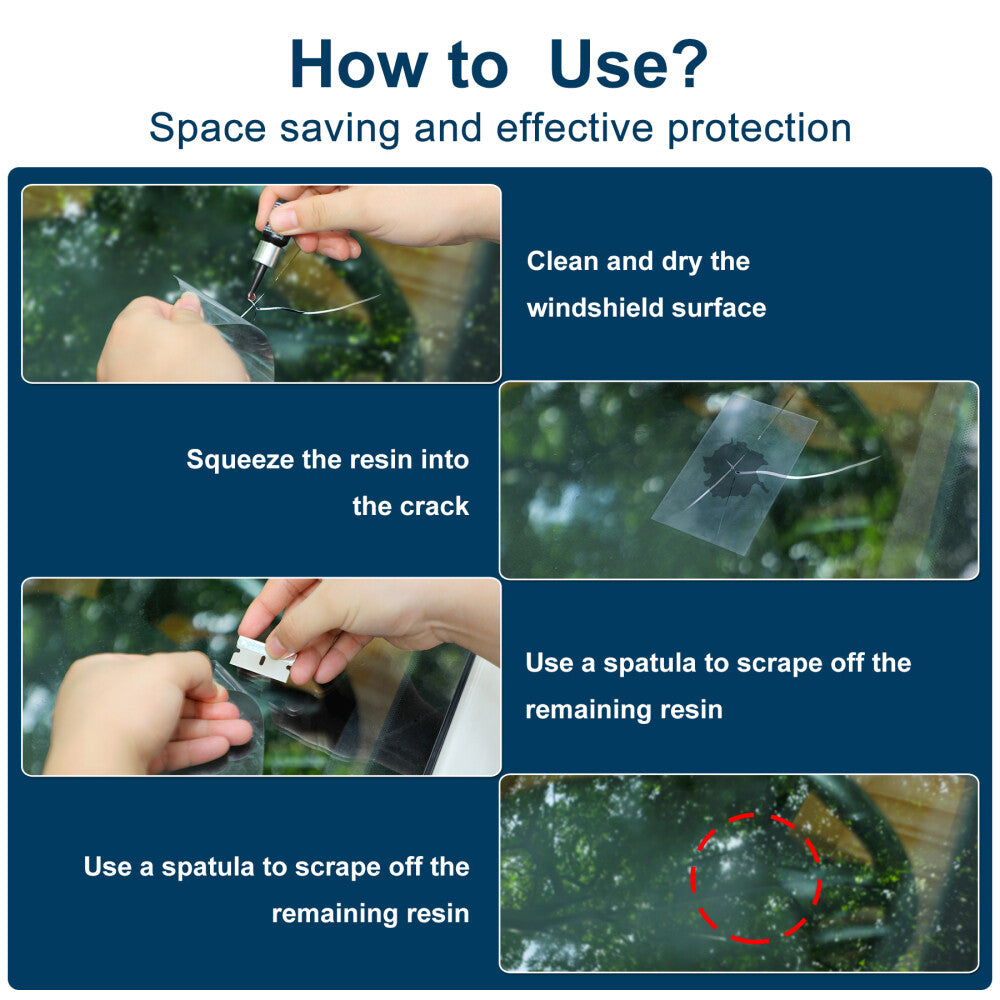 How to  Use?
Space saving and effective protection

Clean and dry the windshield surface

Squeeze the resin into the crack

Use a spatula to scrape off the remaining resin

Use a spatula to scrape off the remaining resin