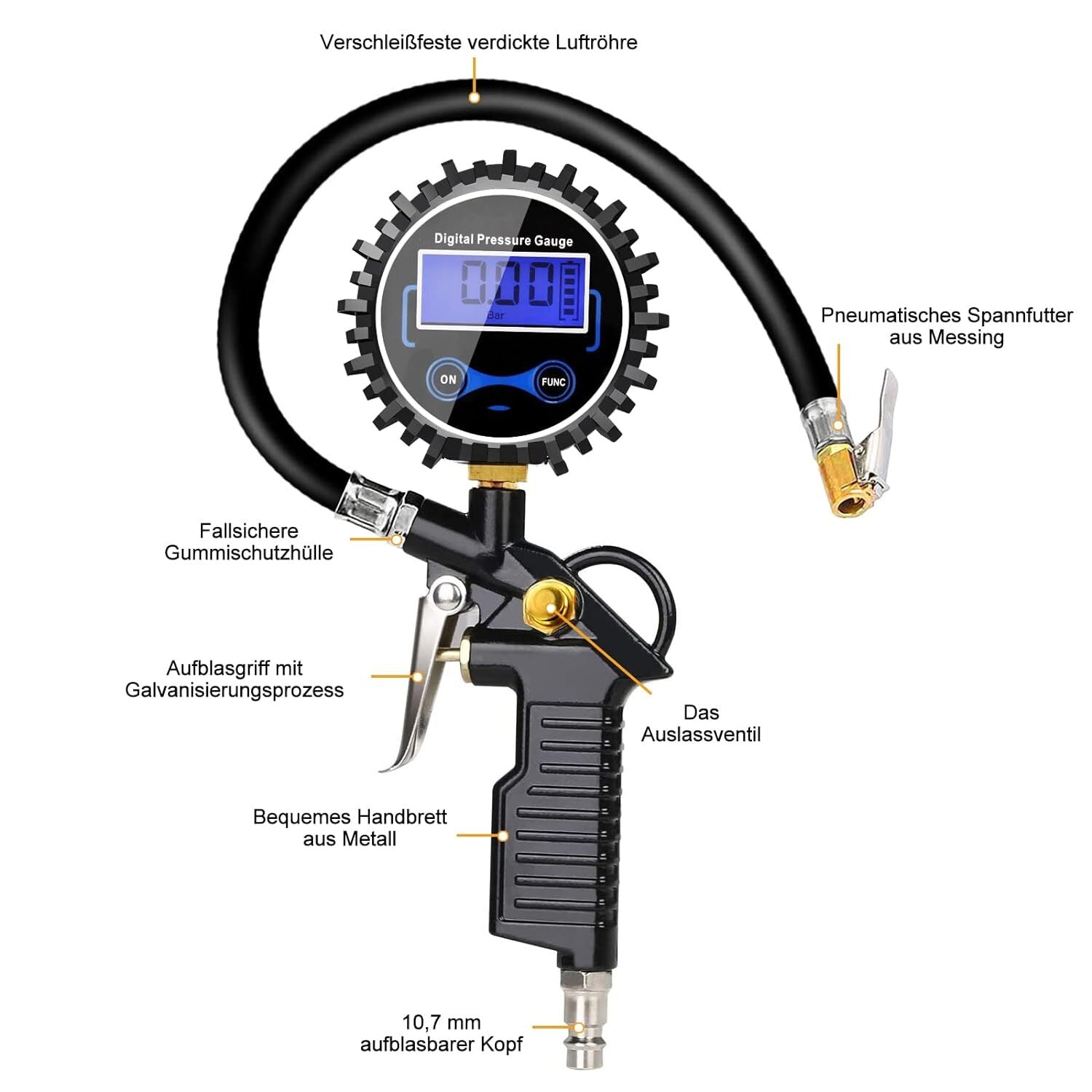 Verschleißfeste verdickte Luftröhre

Digital Pressure Gauge

0.00

Bar

ON

FUNC

Pneumatisches Spannfutter aus Messing

Fallsichere Gummischutzhülle

Aufblasgriff mit Galvanisierungsprozess

Das Auslassventil

Bequemes Handbrett aus Metall

10,7 mm aufblasbarer Kopf