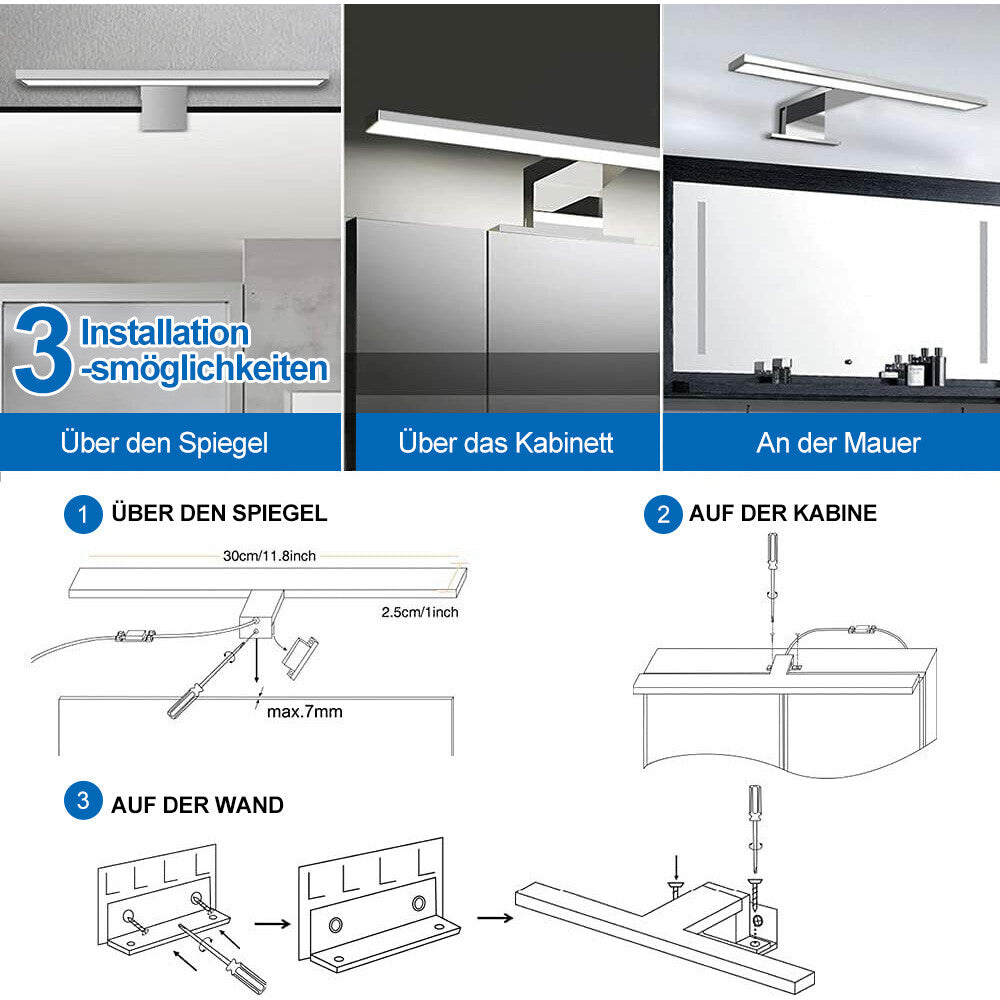 3 Installation -smöglichkeiten

Über den Spiegel

Über das Kabinett

An der Mauer

1 ÜBER DEN SPIEGEL

30cm/11.8inch

2.5cm/1inch

max.7mm

2 AUF DER KABINE

3 AUF DER WAND