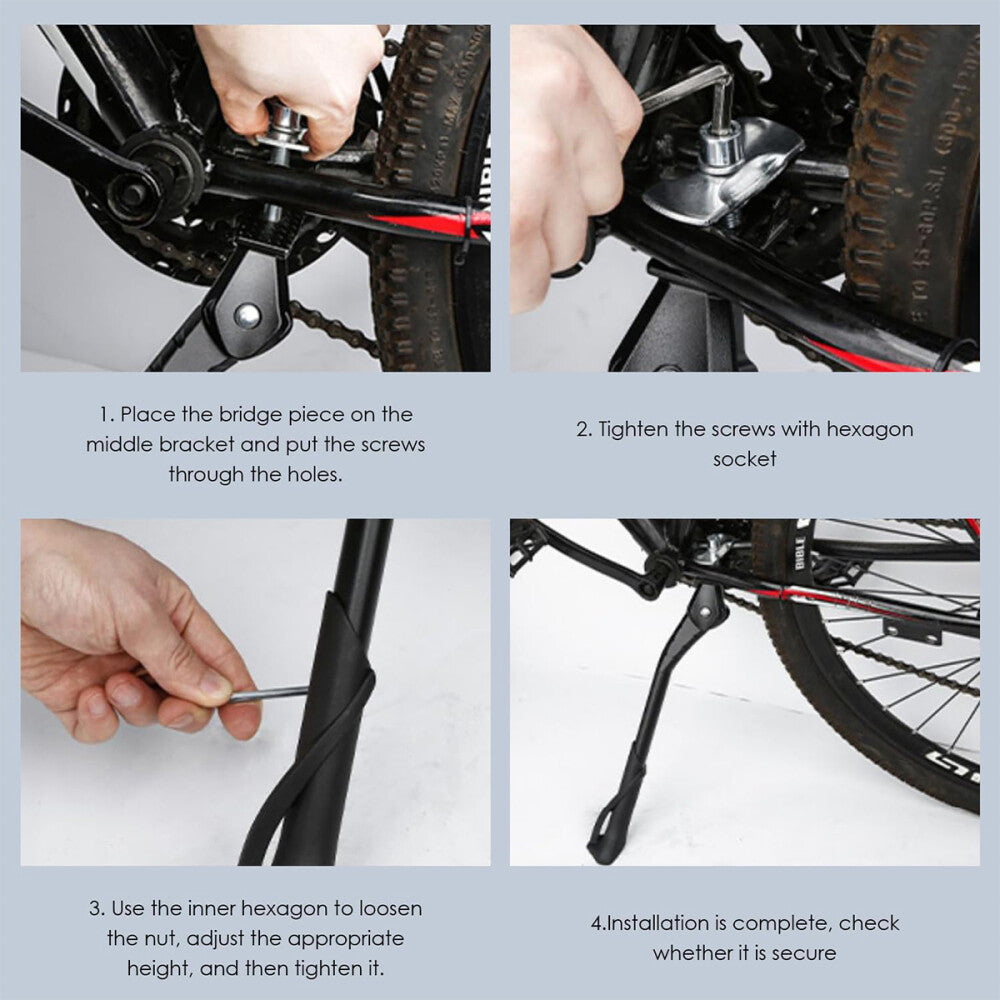 1. Place the bridge piece on the middle bracket and put the screws through the holes.

2. Tighten the screws with hexagon socket

3. Use the inner hexagon to loosen the nut, adjust the appropriate height, and then tighten it.

4.Installation is complete, check whether it is secure