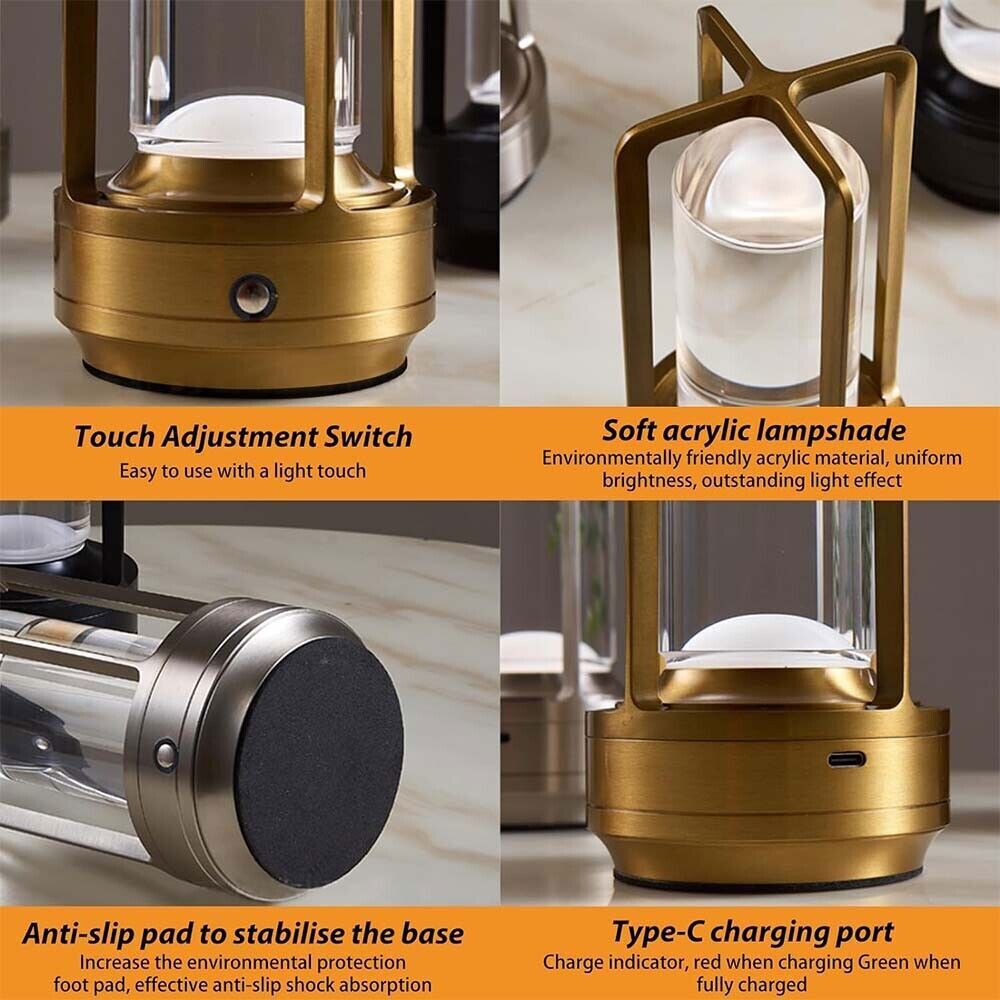 Touch Adjustment Switch
Easy to use with a light touch

Soft acrylic lampshade
Environmentally friendly acrylic material, uniform brightness, outstanding light effect

Anti-slip pad to stabilise the base
Increase the environmental protection foot pad, effective anti-slip shock absorption

Type-C charging port
Charge indicator, red when charging Green when fully charged