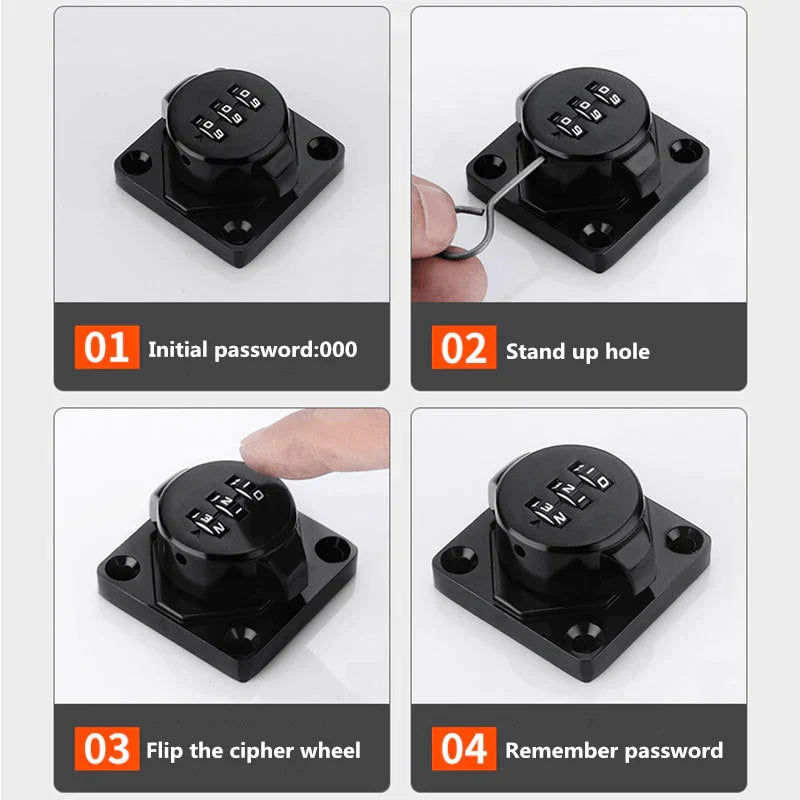 01 Initial password:000

02 Stand up hole

03 Flip the cipher wheel

04 Remember password