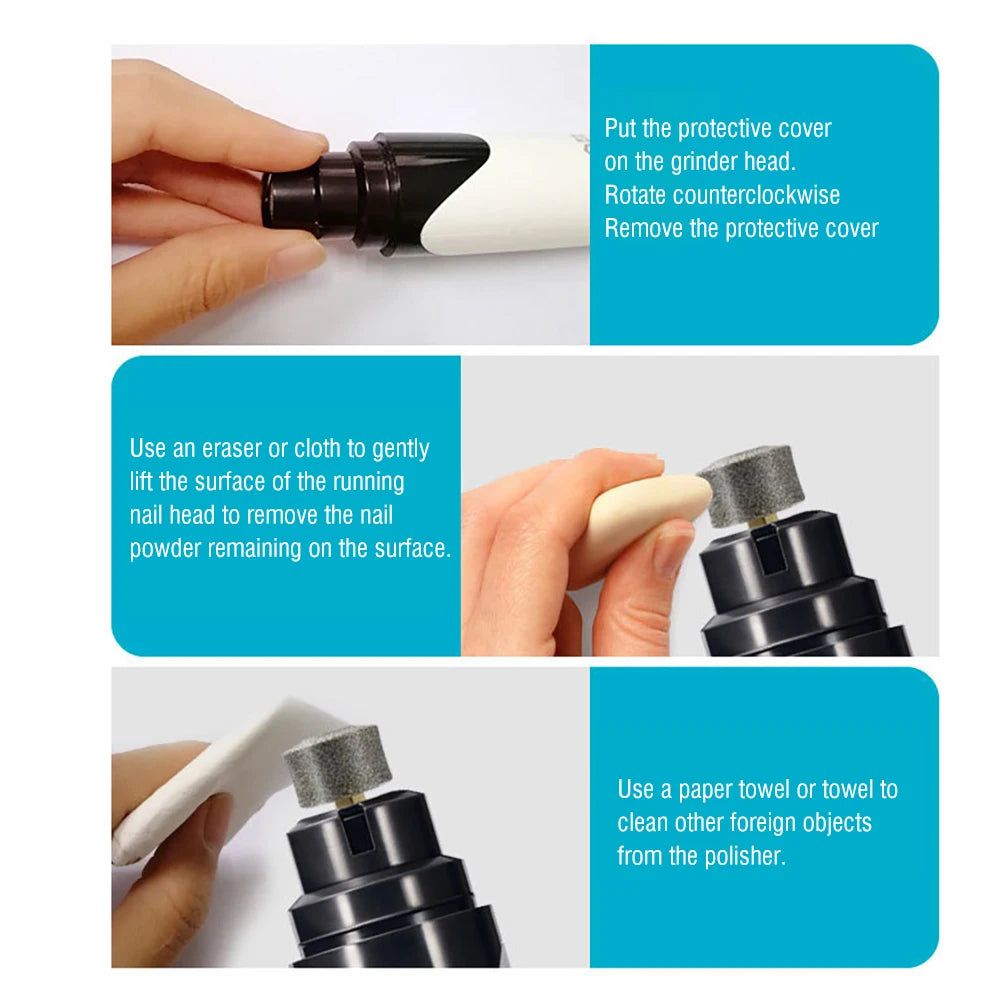 Put the protective cover on the grinder head.
Rotate counterclockwise
Remove the protective cover

Use an eraser or cloth to gently lift the surface of the running nail head to remove the nail powder remaining on the surface.

Use a paper towel or towel to clean other foreign objects from the polisher.