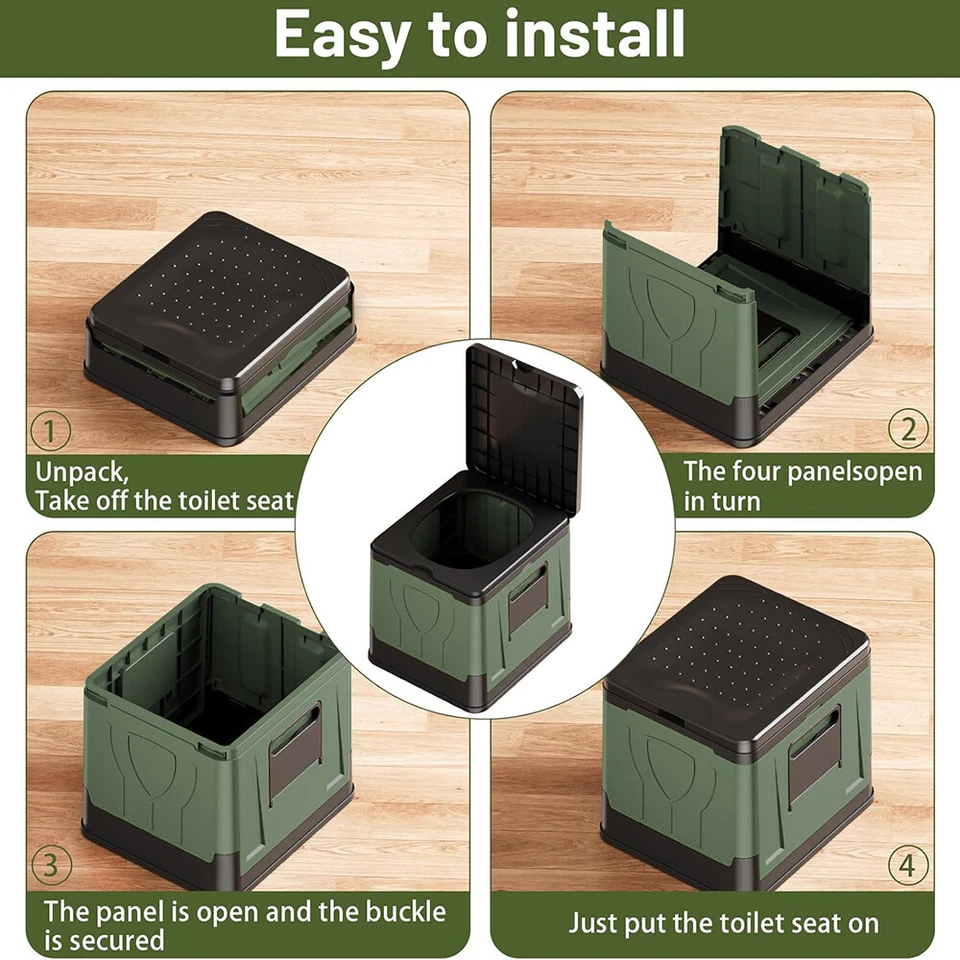 Easy to install

①
Unpack,
Take off the toilet seat

②
The four panelsopen in turn

③
The panel is open and the buckle is secured

④
Just put the toilet seat on