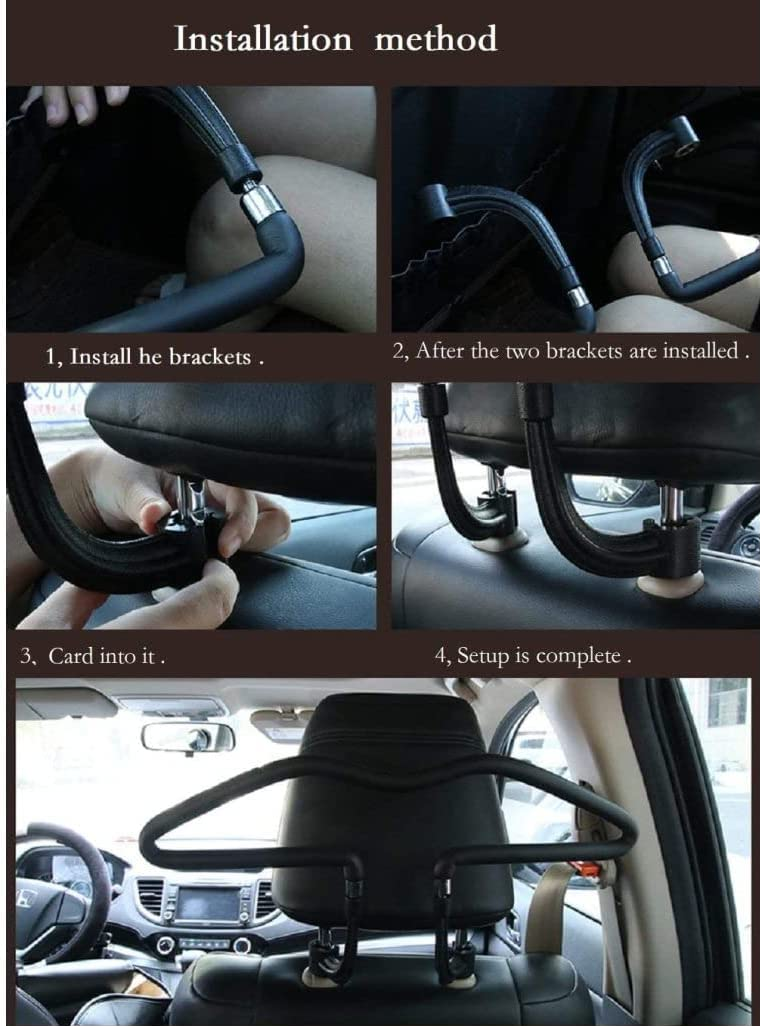 Installation method

1, Install he brackets .

2, After the two brackets are installed .

3、Card into it .

4, Setup is complete .