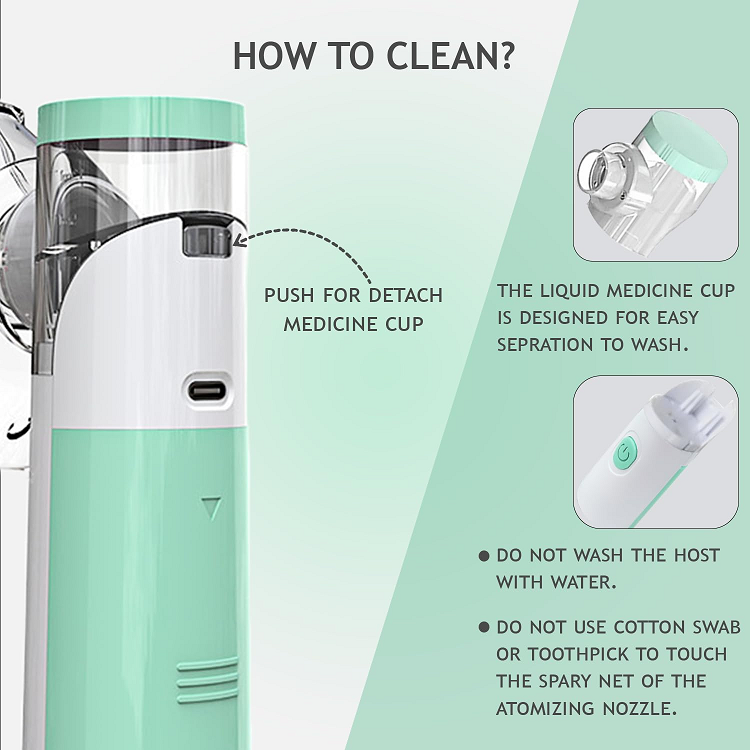 HOW TO CLEAN?

PUSH FOR DETACH MEDICINE CUP

THE LIQUID MEDICINE CUP IS DESIGNED FOR EASY SEPRATION TO WASH.

● DO NOT WASH THE HOST WITH WATER.

● DO NOT USE COTTON SWAB OR TOOTHPICK TO TOUCH THE SPARY NET OF THE ATOMIZING NOZZLE.