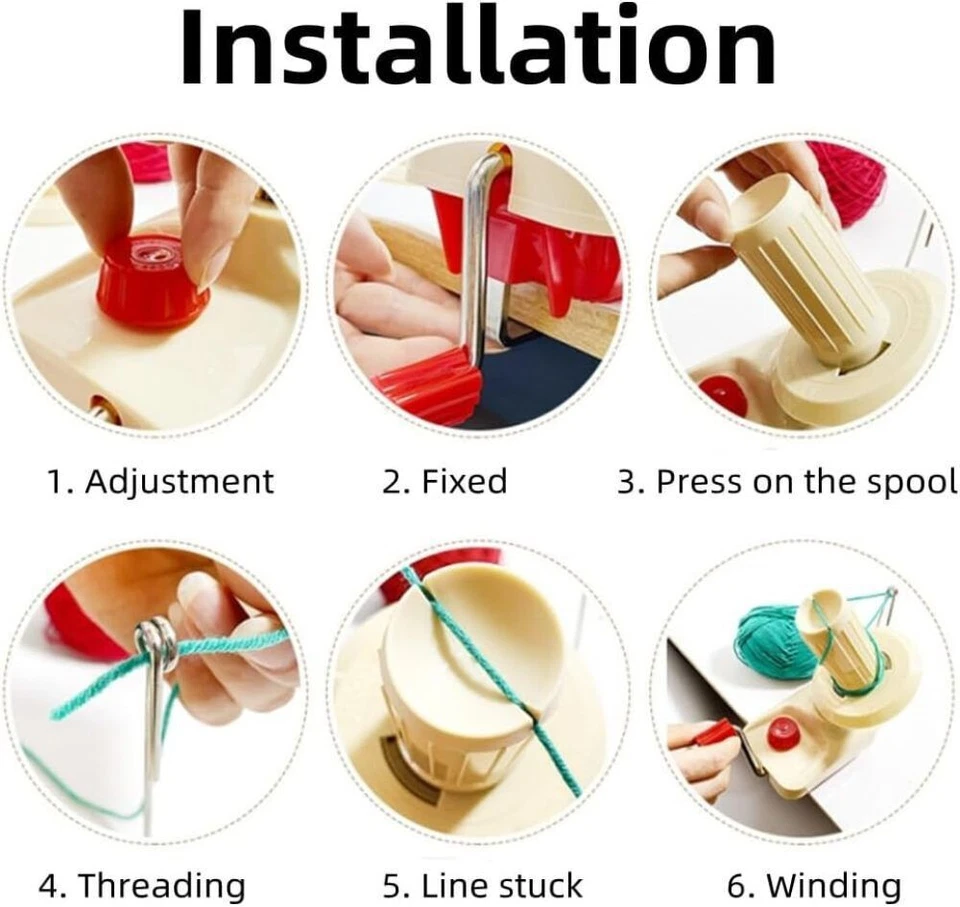 Installation

1. Adjustment

2. Fixed

3. Press on the spool

4. Threading

5. Line stuck

6. Winding