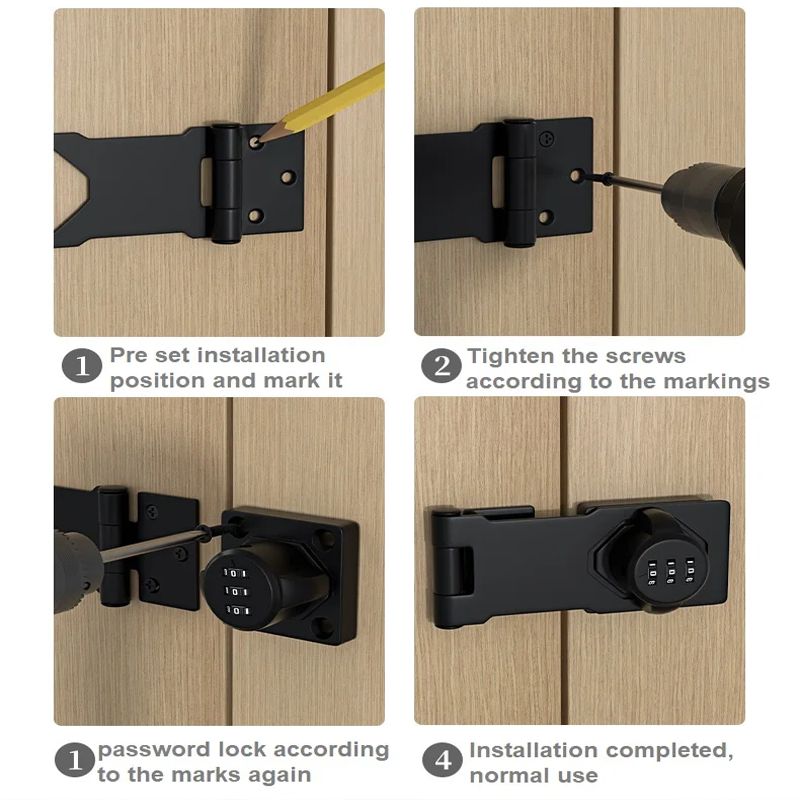 1 Pre set installation position and mark it

2 Tighten the screws according to the markings

1 password lock according to the marks again

4 Installation completed, normal use