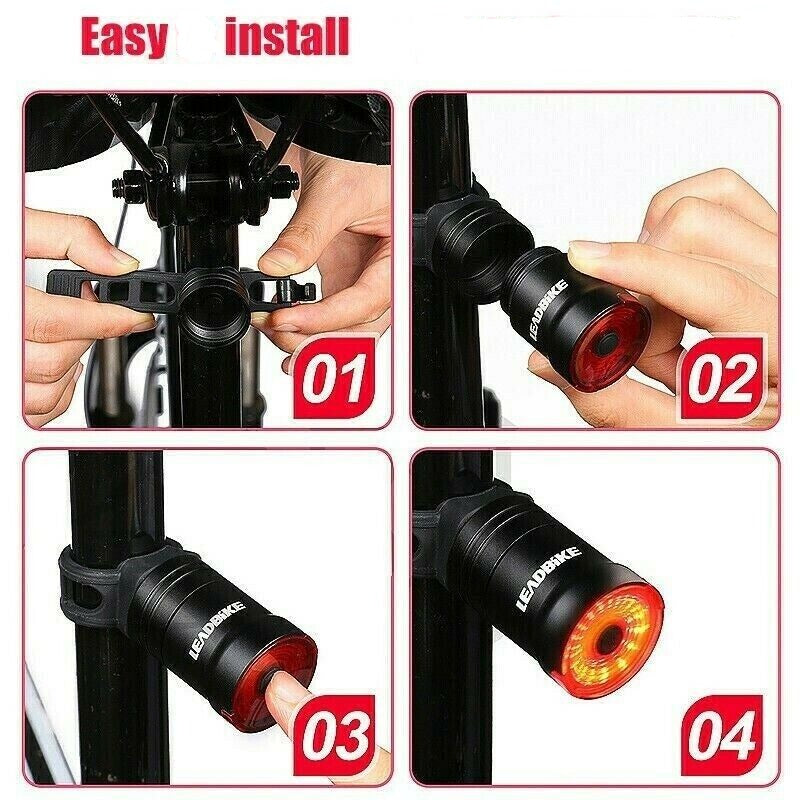 Easy install

01

LEADBIKE

02

LEADBIKE

03

LEADBIKE

04